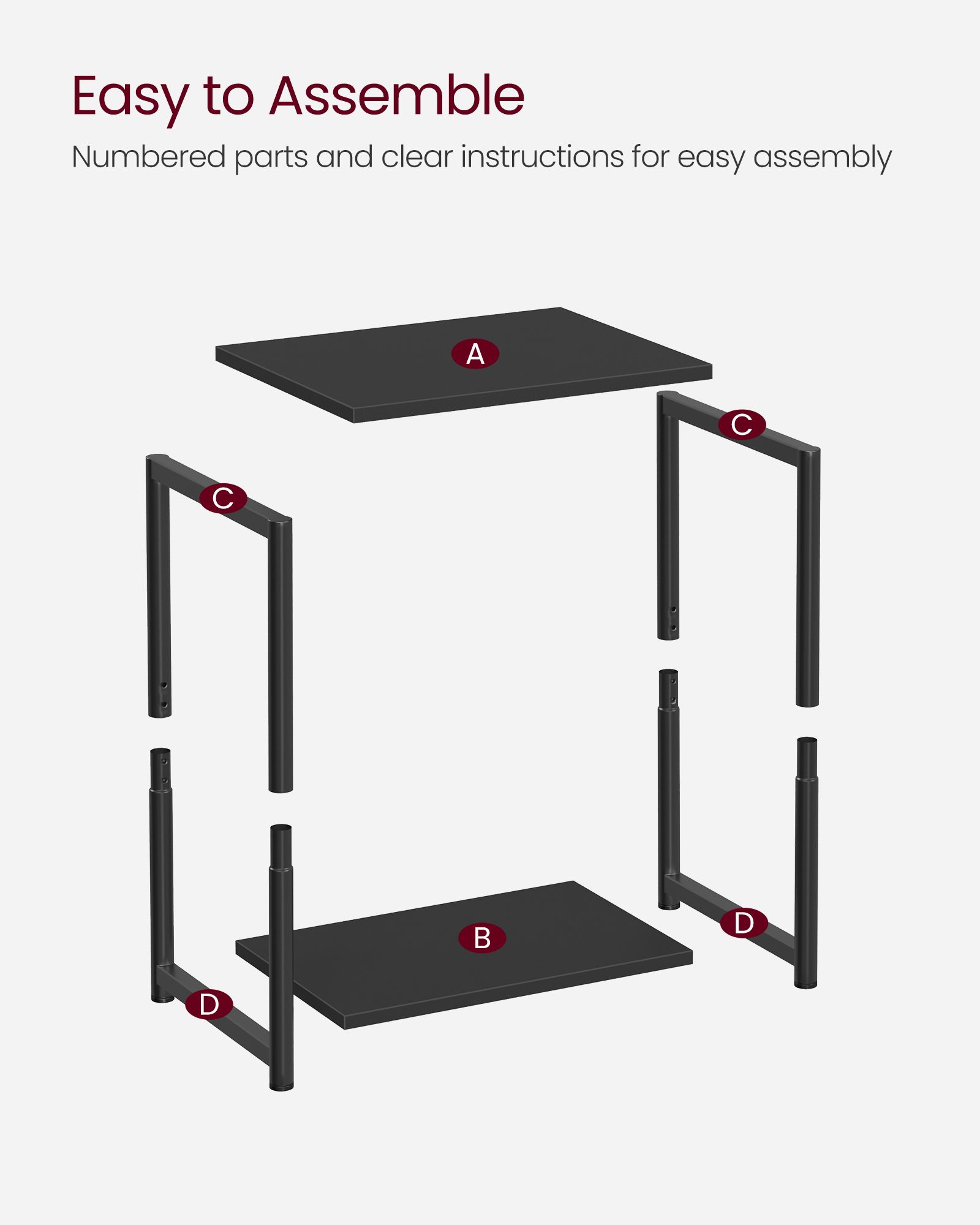 Easy to Assemble

Numbered parts and clear instructions for easy assembly

A

C

C

B

D

D