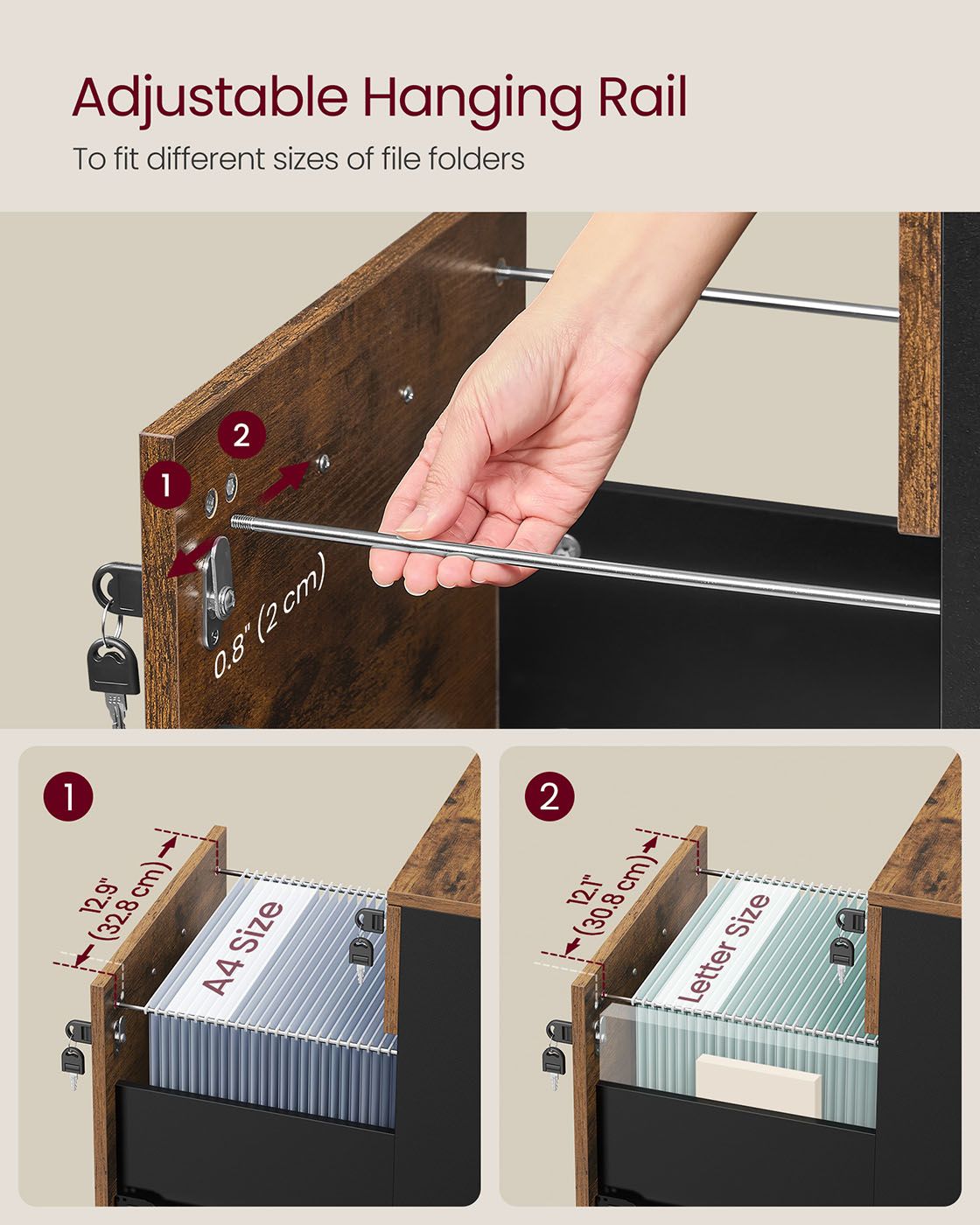 Adjustable Hanging Rail

To fit different sizes of file folders

2

1

0.8" (2 cm)

1

12.9" (32.8 cm)

A4 Size

2

12.1" (30.8 cm)

Letter Size