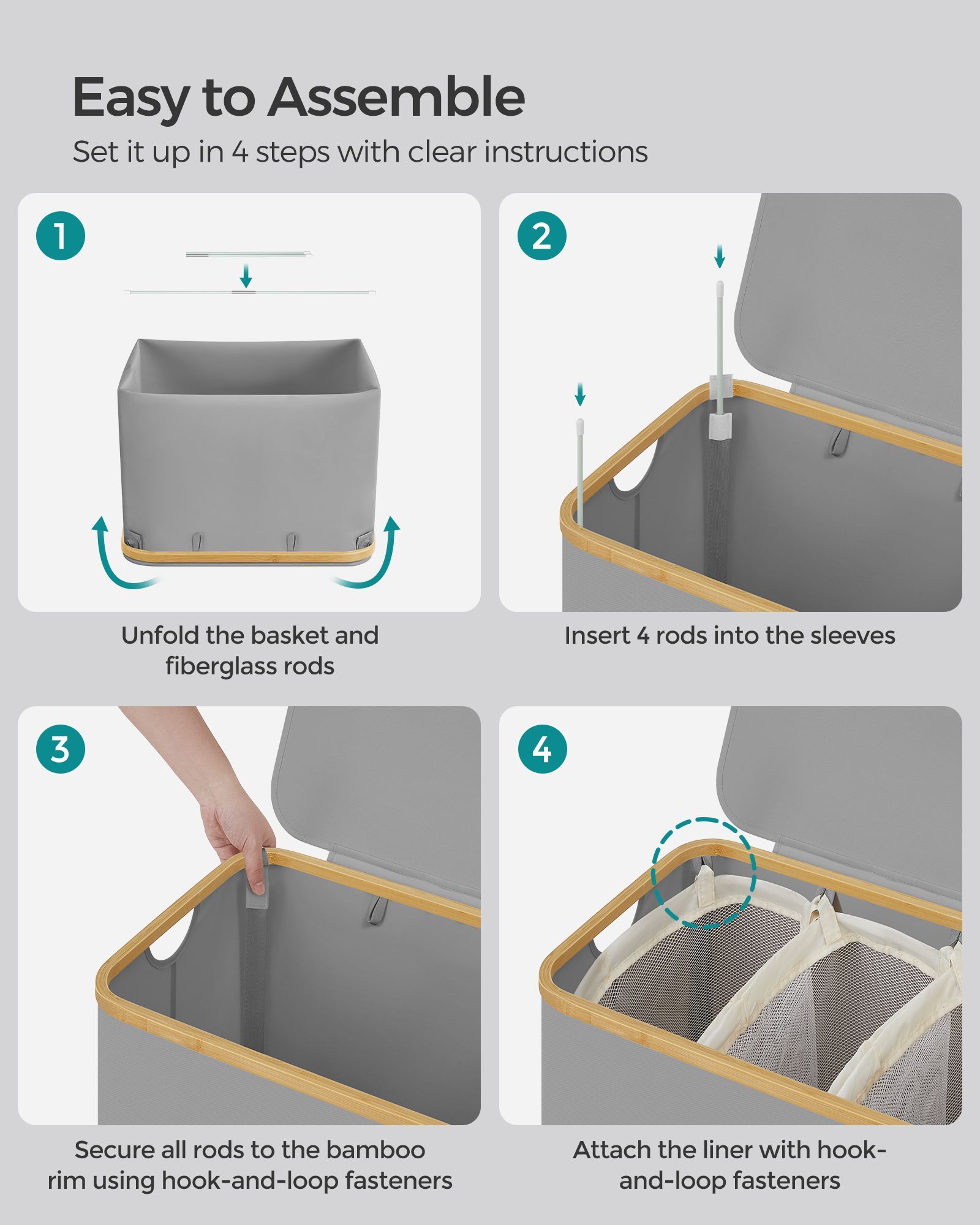 Easy to Assemble
Set it up in 4 steps with clear instructions

1

Unfold the basket and fiberglass rods

2

Insert 4 rods into the sleeves

3

Secure all rods to the bamboo rim using hook-and-loop fasteners

4

Attach the liner with hook-and-loop fasteners