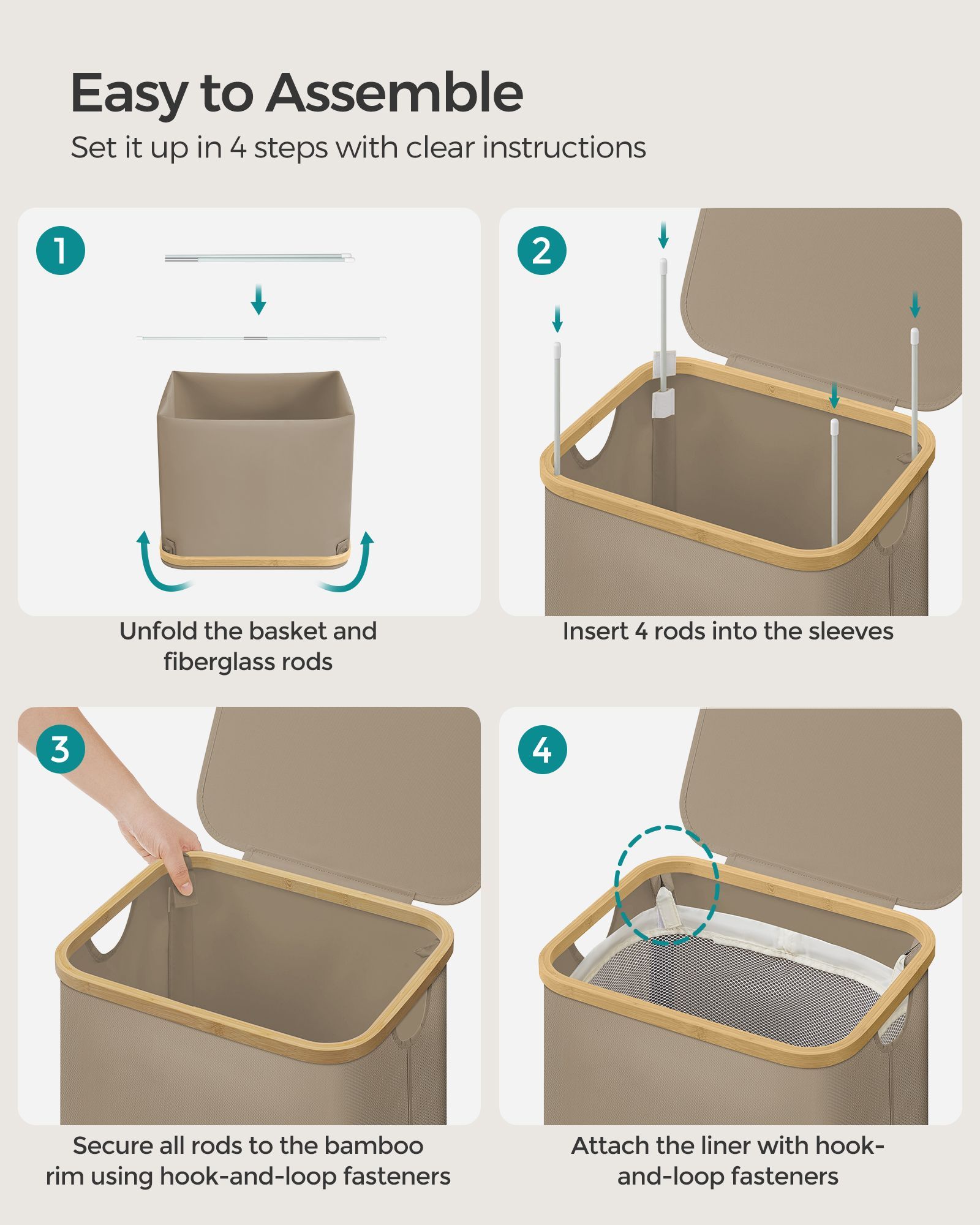 Easy to Assemble

Set it up in 4 steps with clear instructions

1

Unfold the basket and fiberglass rods

2

Insert 4 rods into the sleeves

3

Secure all rods to the bamboo rim using hook-and-loop fasteners

4

Attach the liner with hook-and-loop fasteners