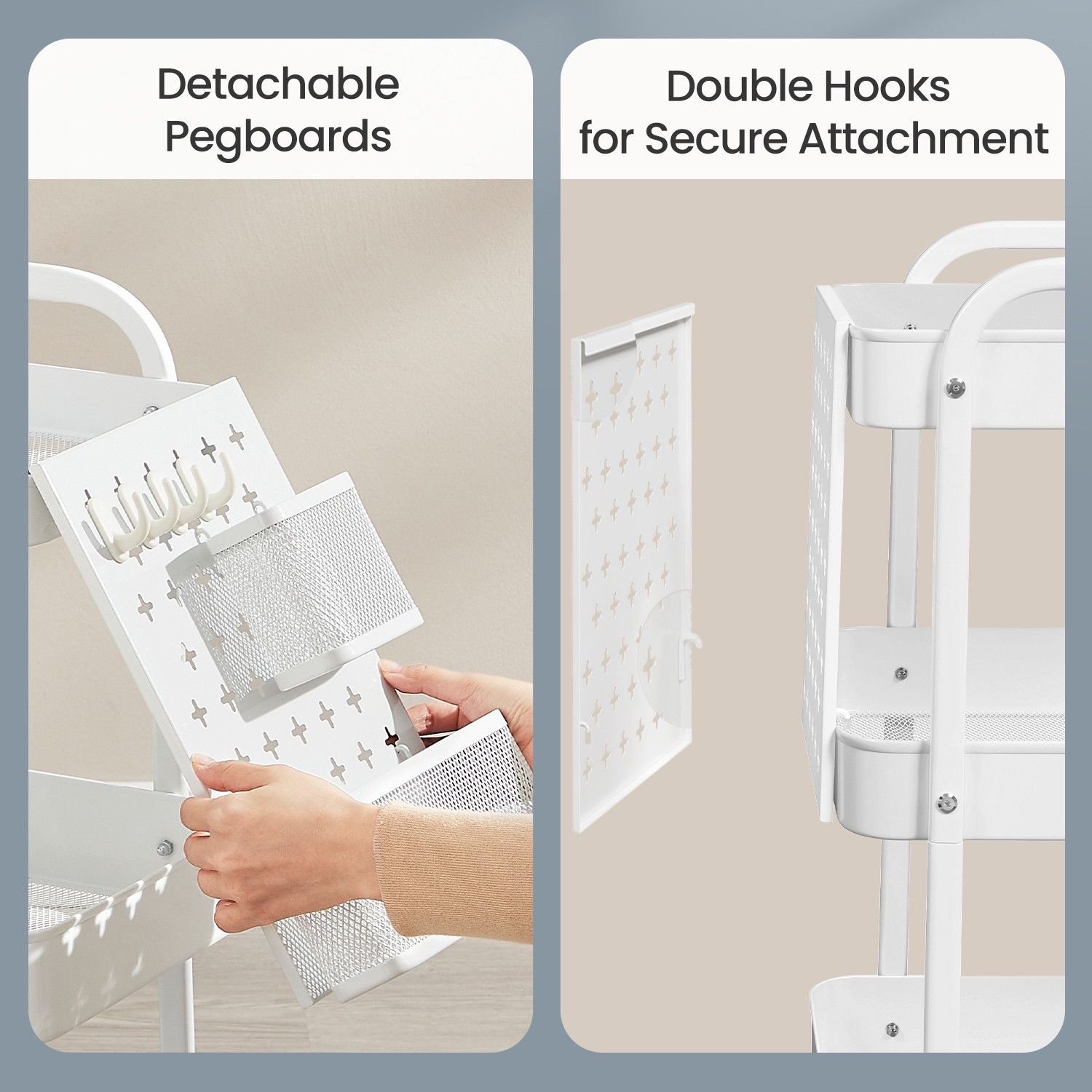 Detachable Pegboards

Double Hooks for Secure Attachment