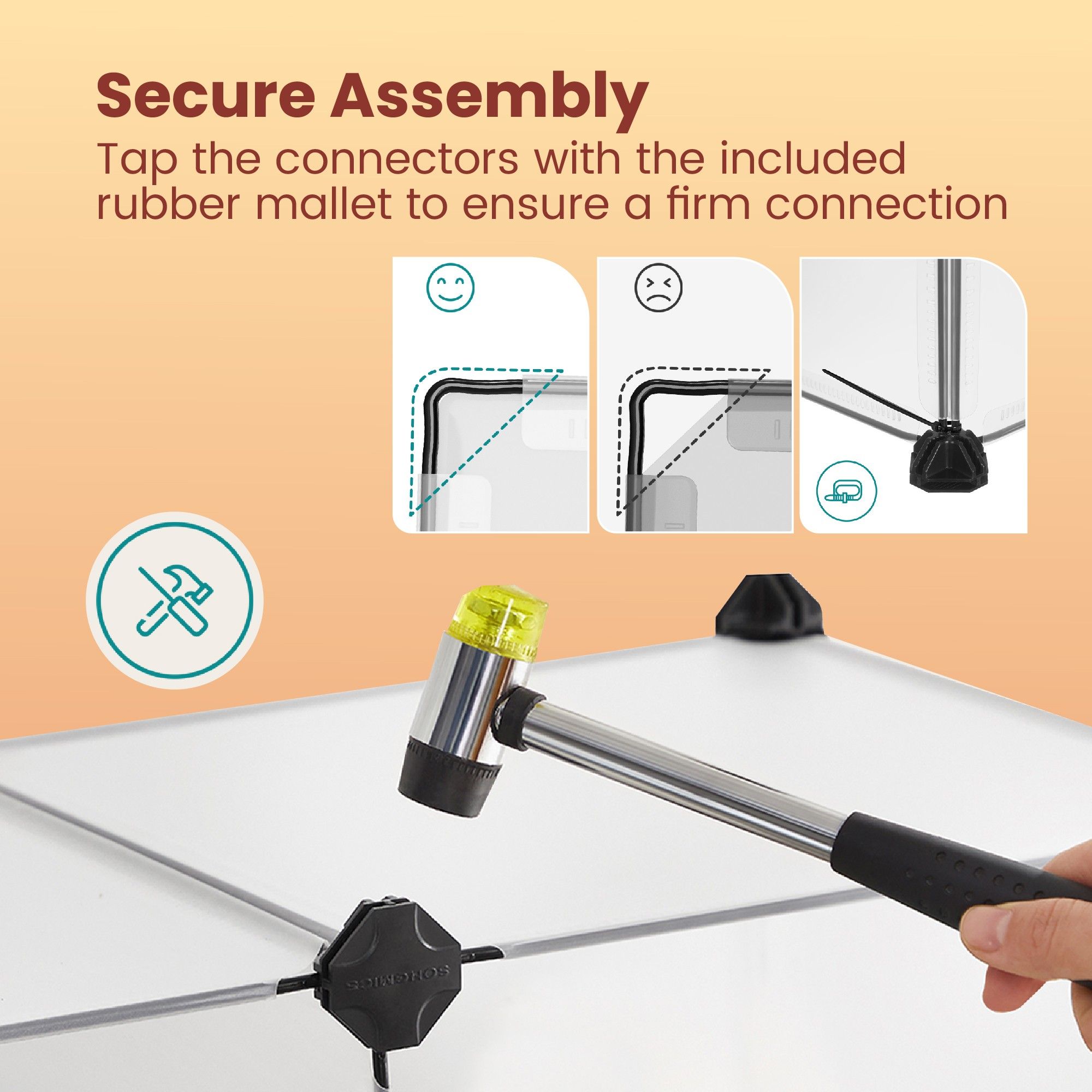 Secure Assembly
Tap the connectors with the included rubber mallet to ensure a firm connection

SONGMICS