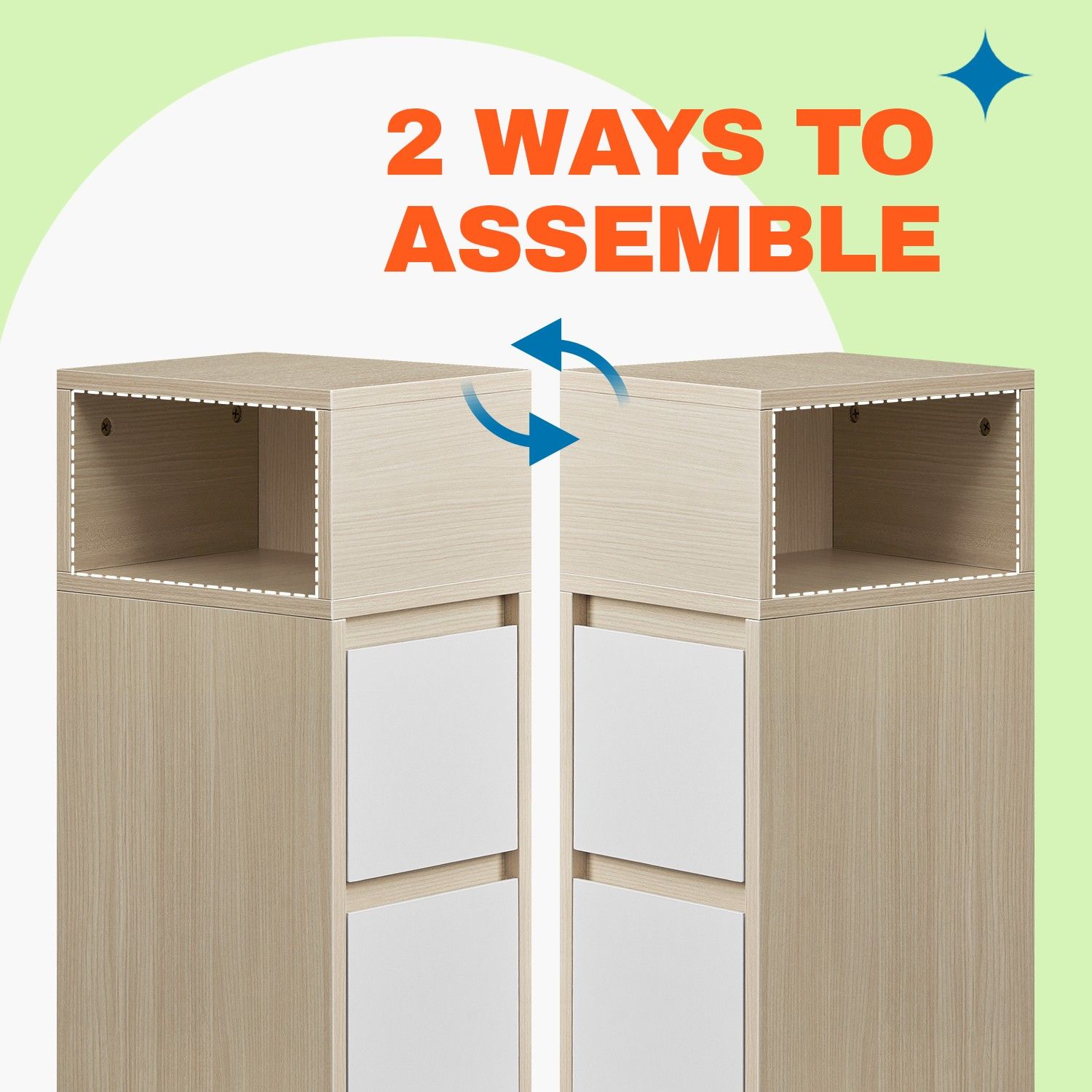 2 WAYS TO ASSEMBLE