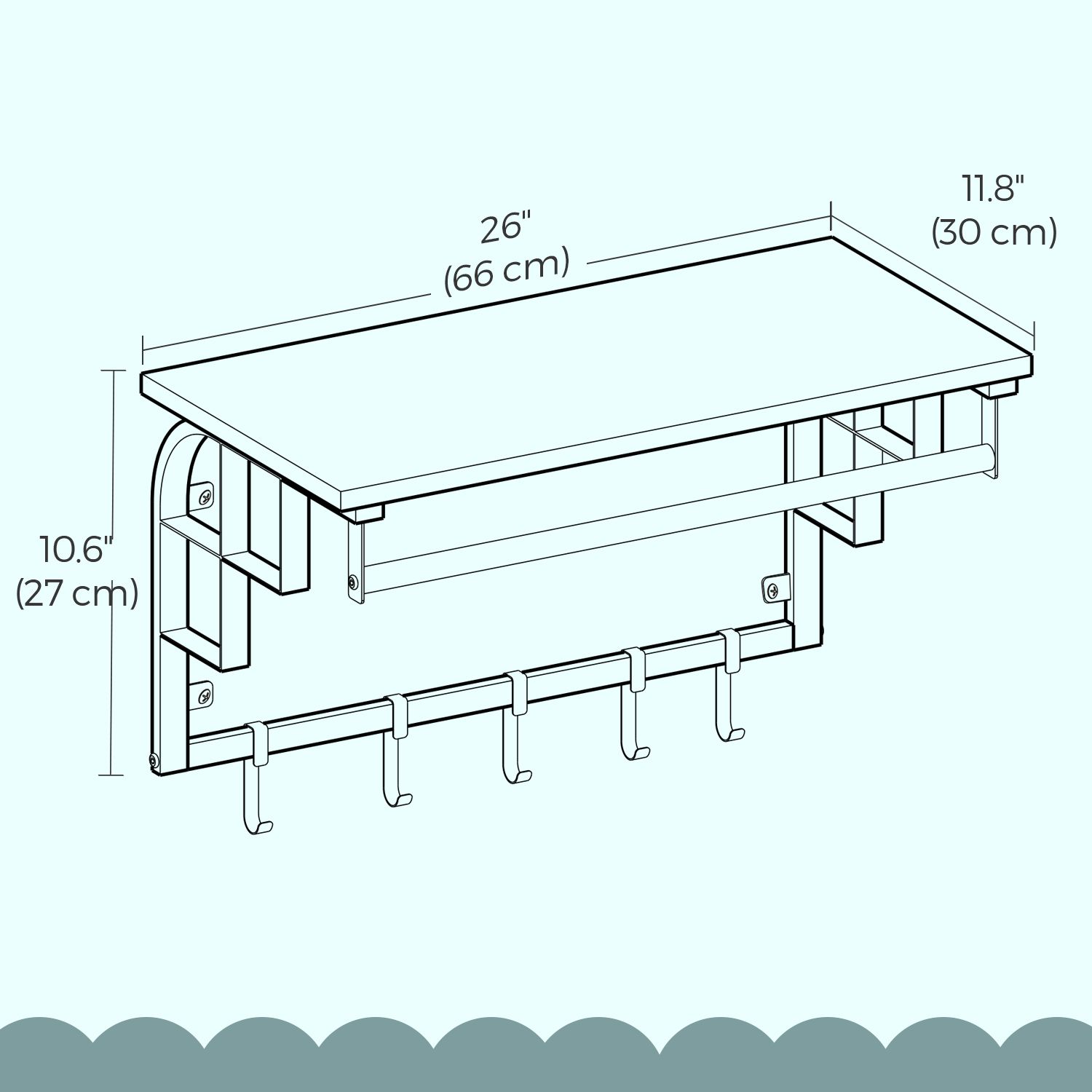 26"
(66 cm)

11.8"
(30 cm)

10.6"
(27 cm)