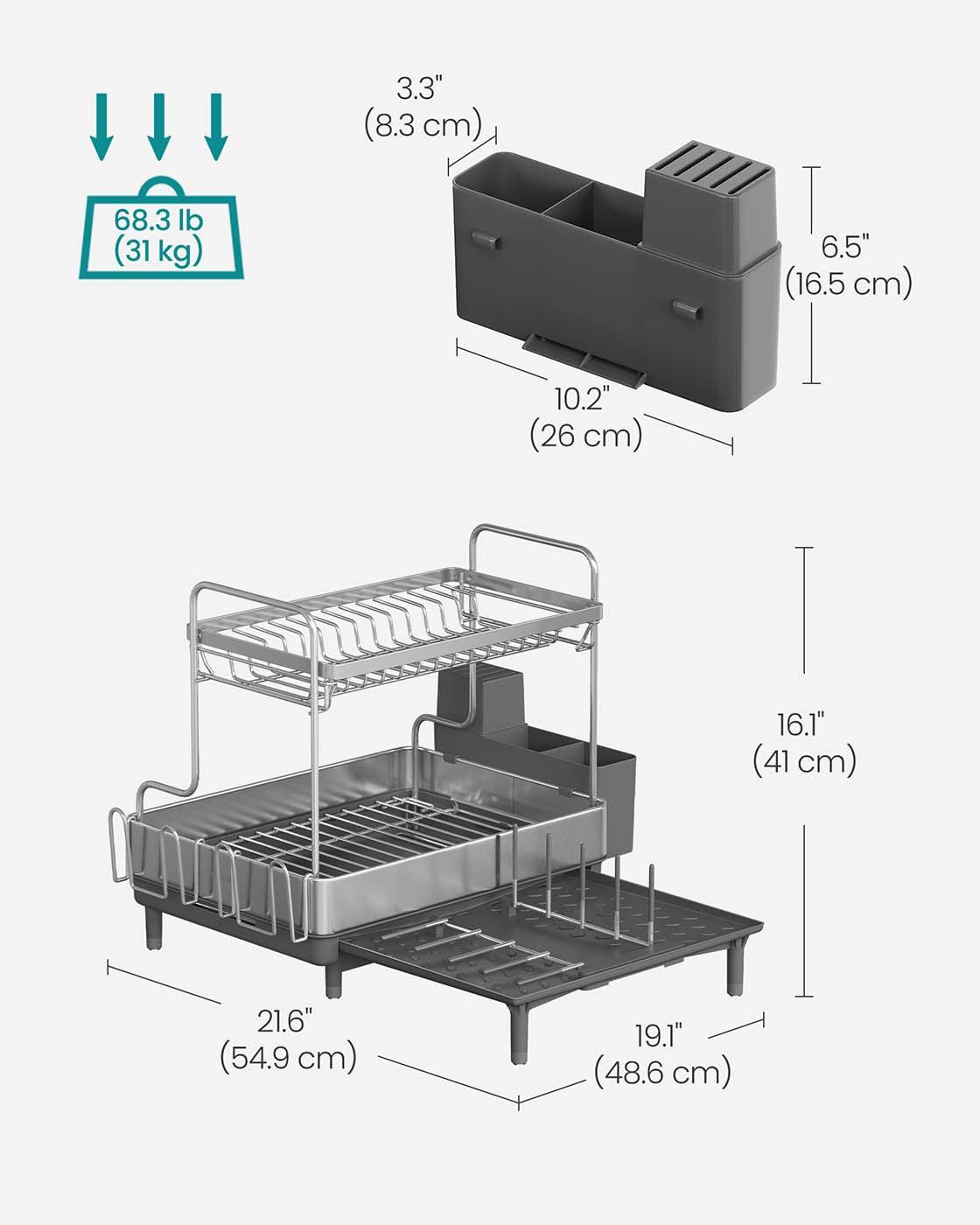 68.3 lb
(31 kg)

3.3"
(8.3 cm)

6.5"
(16.5 cm)

10.2"
(26 cm)

16.1"
(41 cm)

21.6"
(54.9 cm)

19.1"
(48.6 cm)