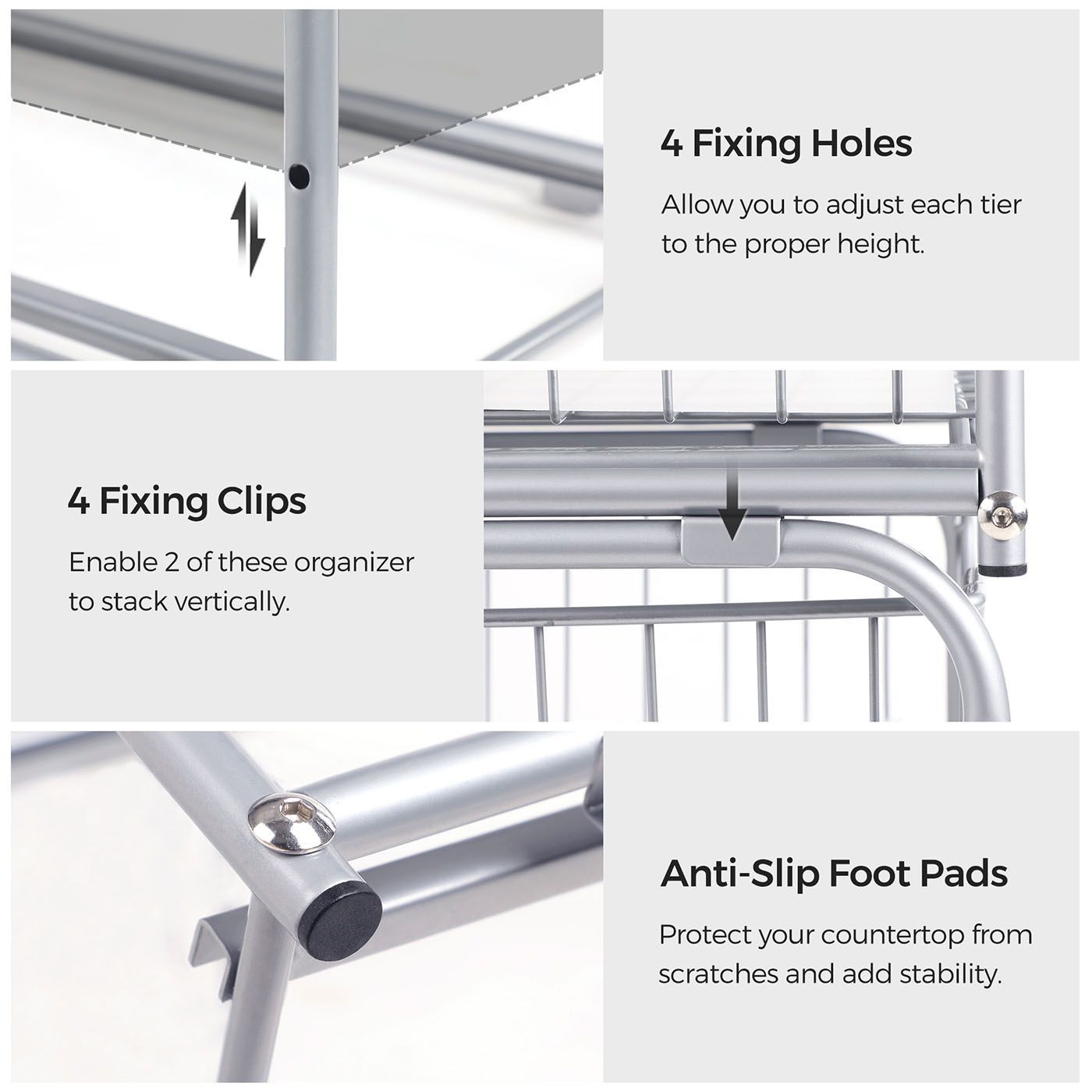 4 Fixing Holes

Allow you to adjust each tier to the proper height.

4 Fixing Clips

Enable 2 of these organizer to stack vertically.

Anti-Slip Foot Pads

Protect your countertop from scratches and add stability.