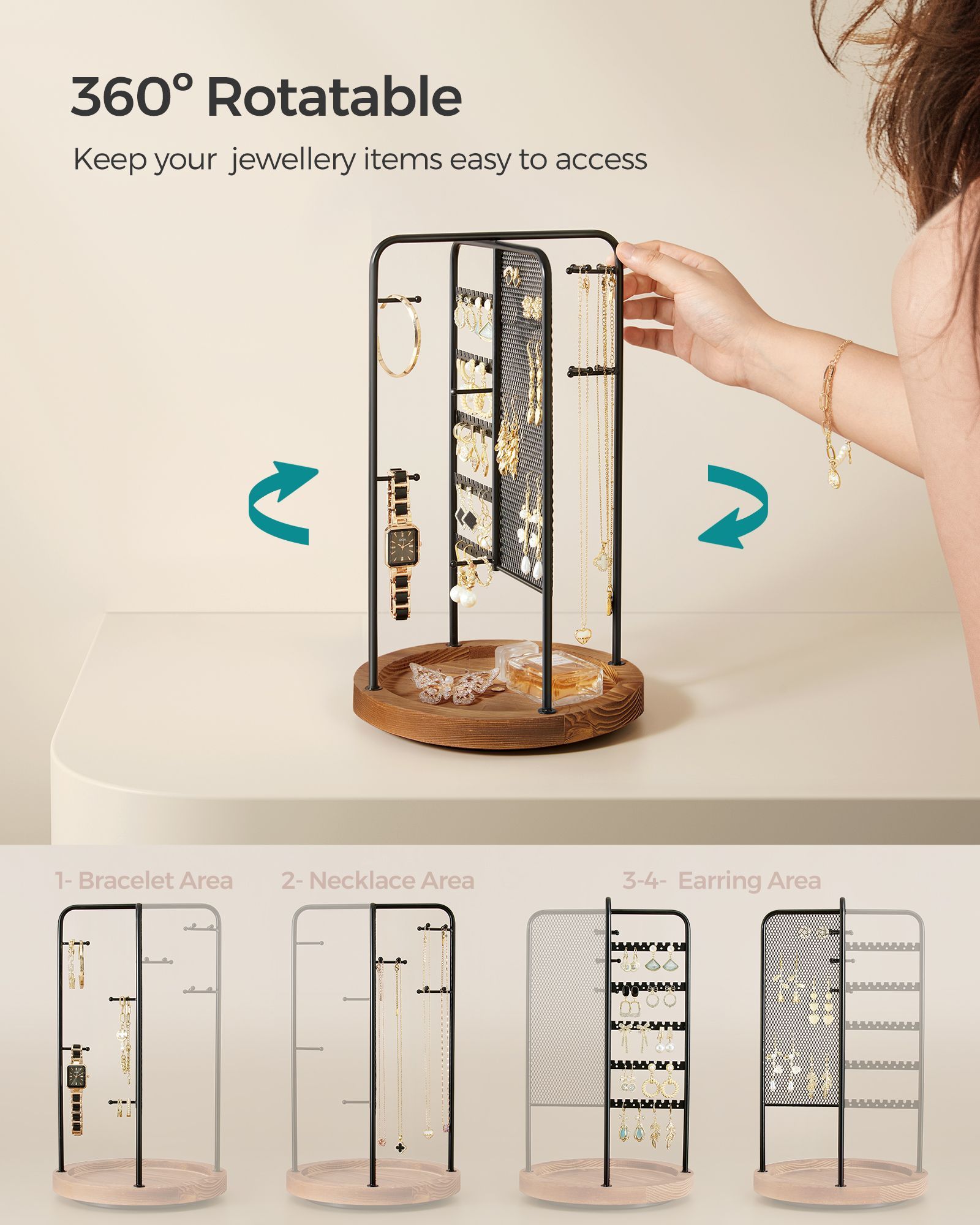 360° Rotatable

Keep your  jewellery items easy to access

1- Bracelet Area

2- Necklace Area

3-4-  Earring Area