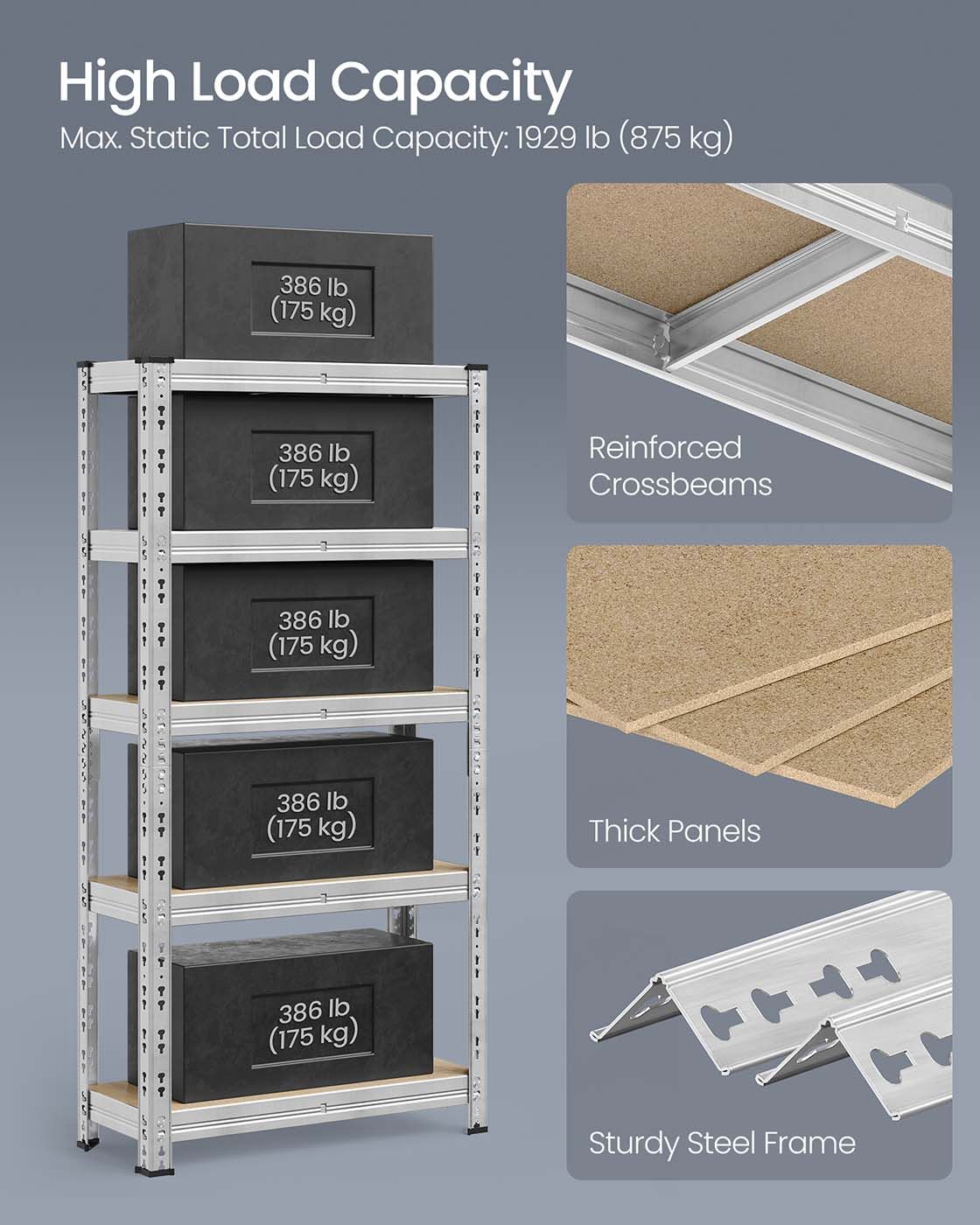 High Load Capacity
Max. Static Total Load Capacity: 1929 lb (875 kg)

386 lb (175 kg)

386 lb (175 kg)

386 lb (175 kg)

386 lb (175 kg)

386 lb (175 kg)

Reinforced Crossbeams

Thick Panels

Sturdy Steel Frame