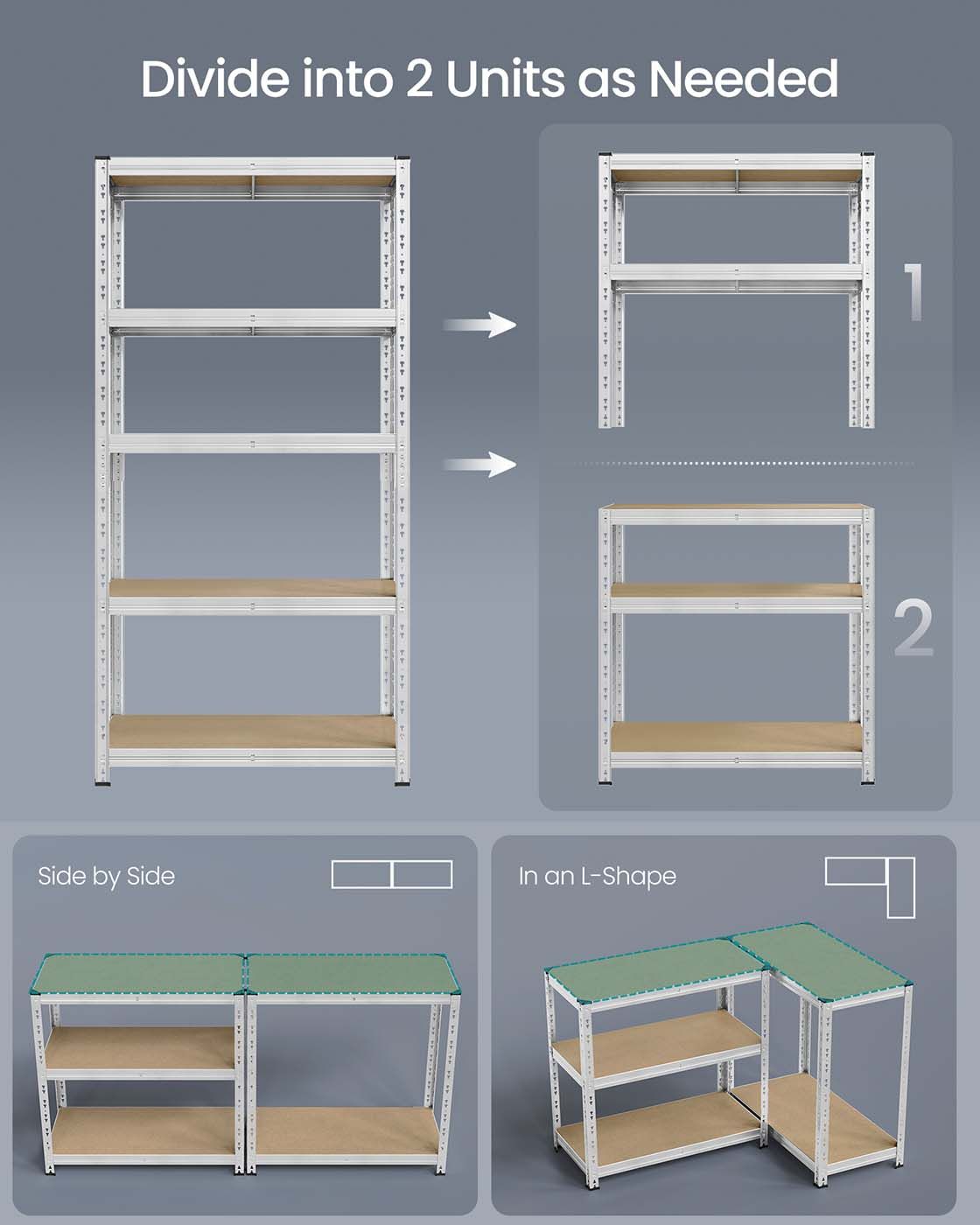 Divide into 2 Units as Needed

1

2

Side by Side

In an L-Shape