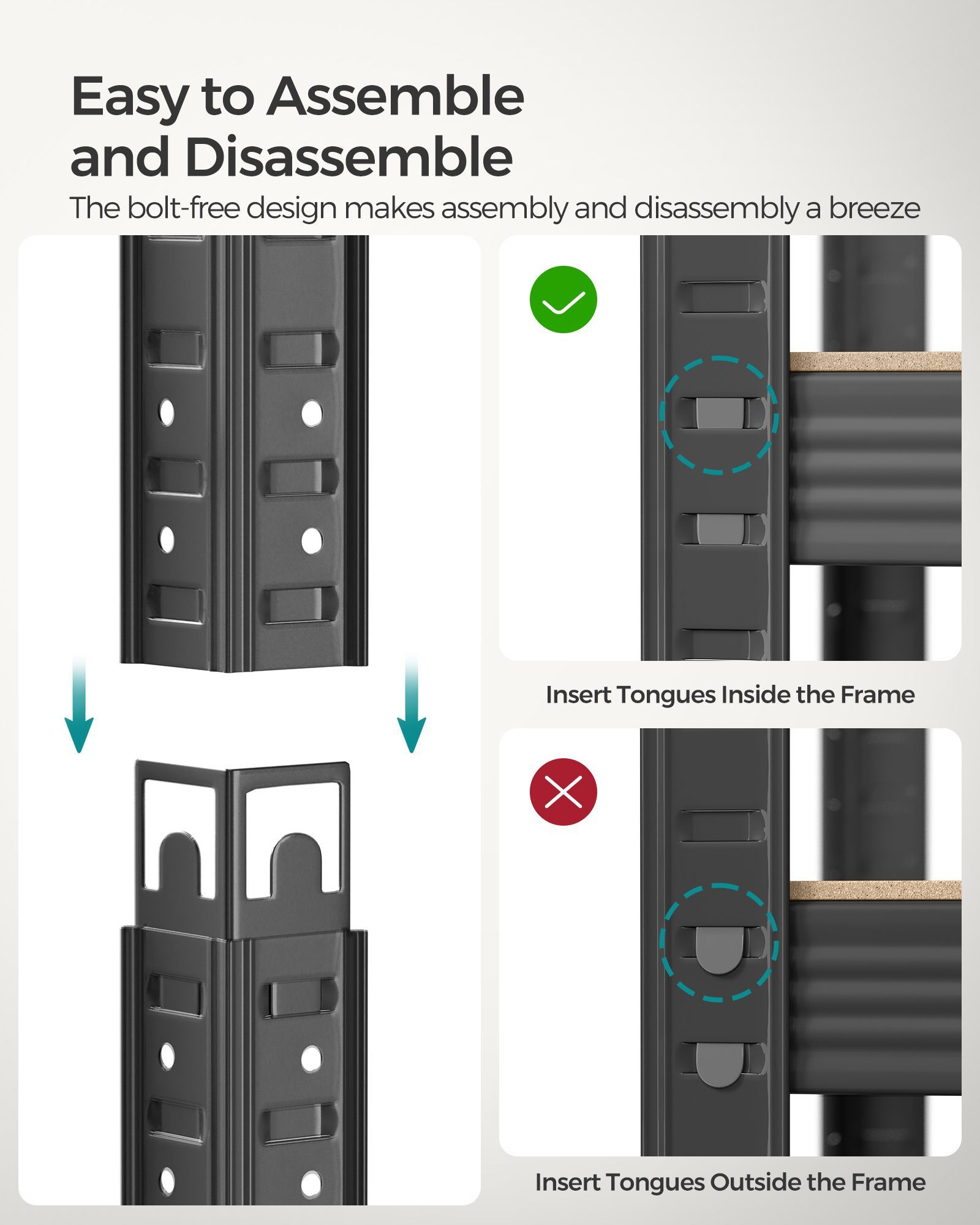 Easy to Assemble and Disassemble

The bolt-free design makes assembly and disassembly a breeze

Insert Tongues Inside the Frame

Insert Tongues Outside the Frame