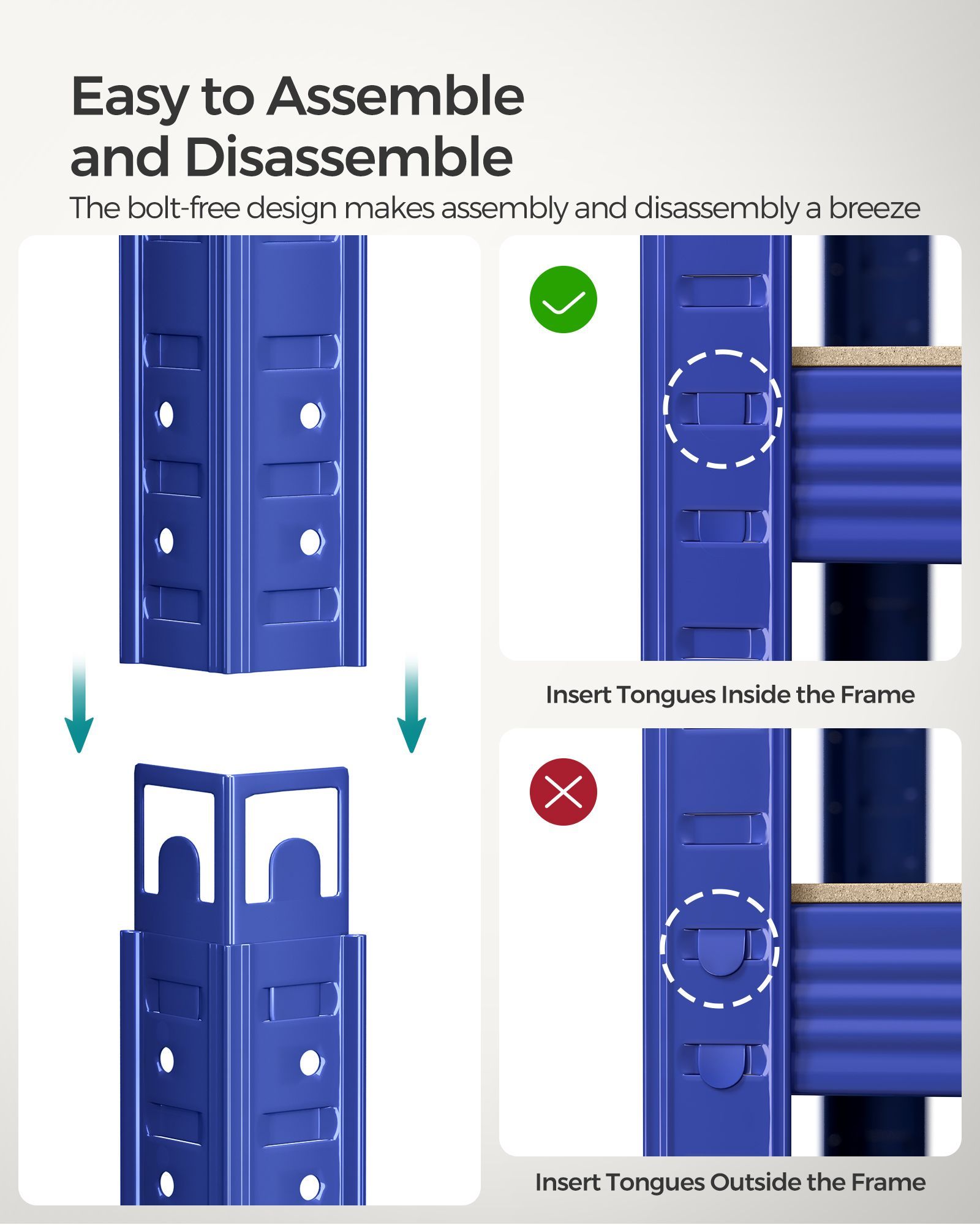 Easy to Assemble and Disassemble

The bolt-free design makes assembly and disassembly a breeze

Insert Tongues Inside the Frame

Insert Tongues Outside the Frame