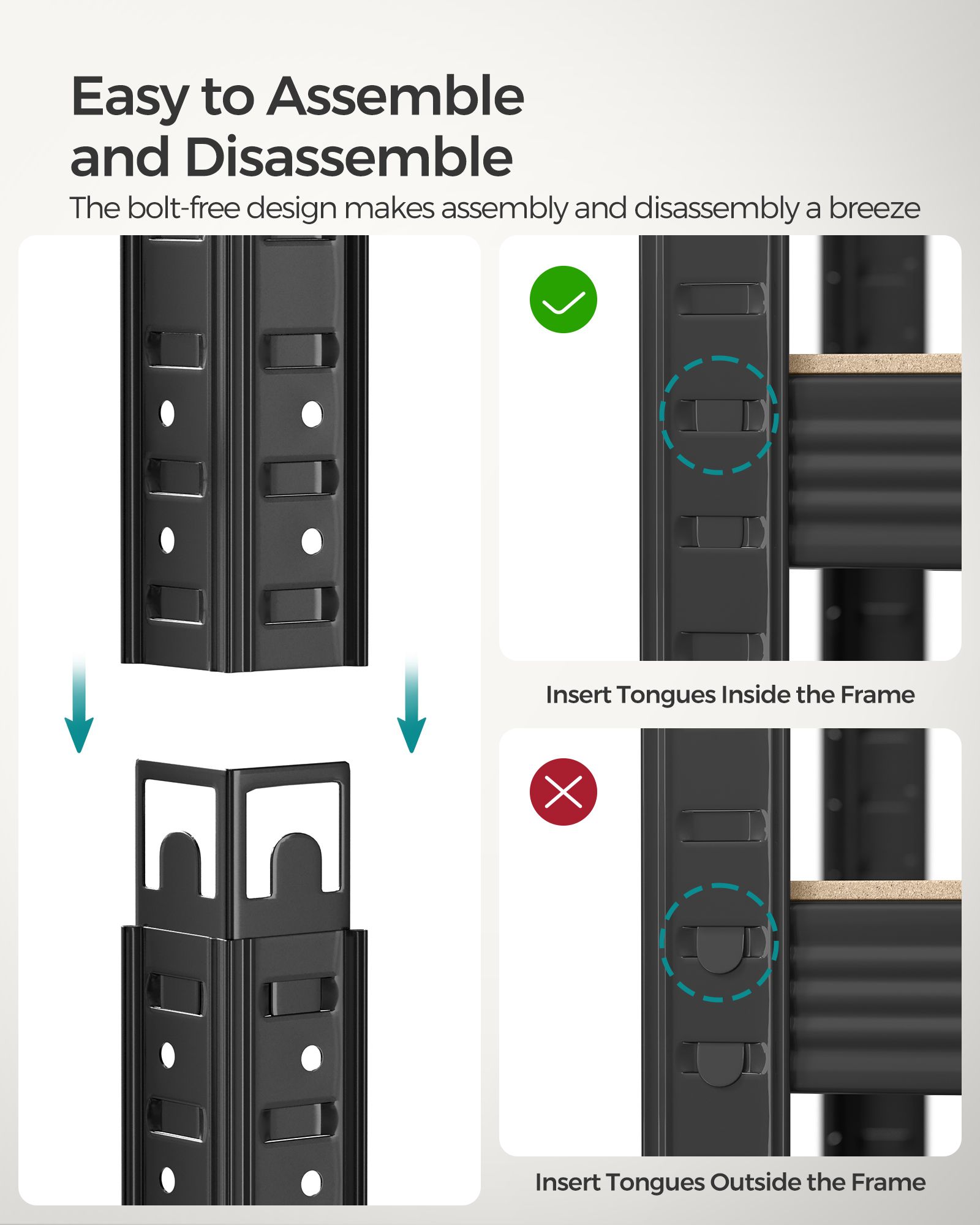 Easy to Assemble and Disassemble

The bolt-free design makes assembly and disassembly a breeze

Insert Tongues Inside the Frame

Insert Tongues Outside the Frame