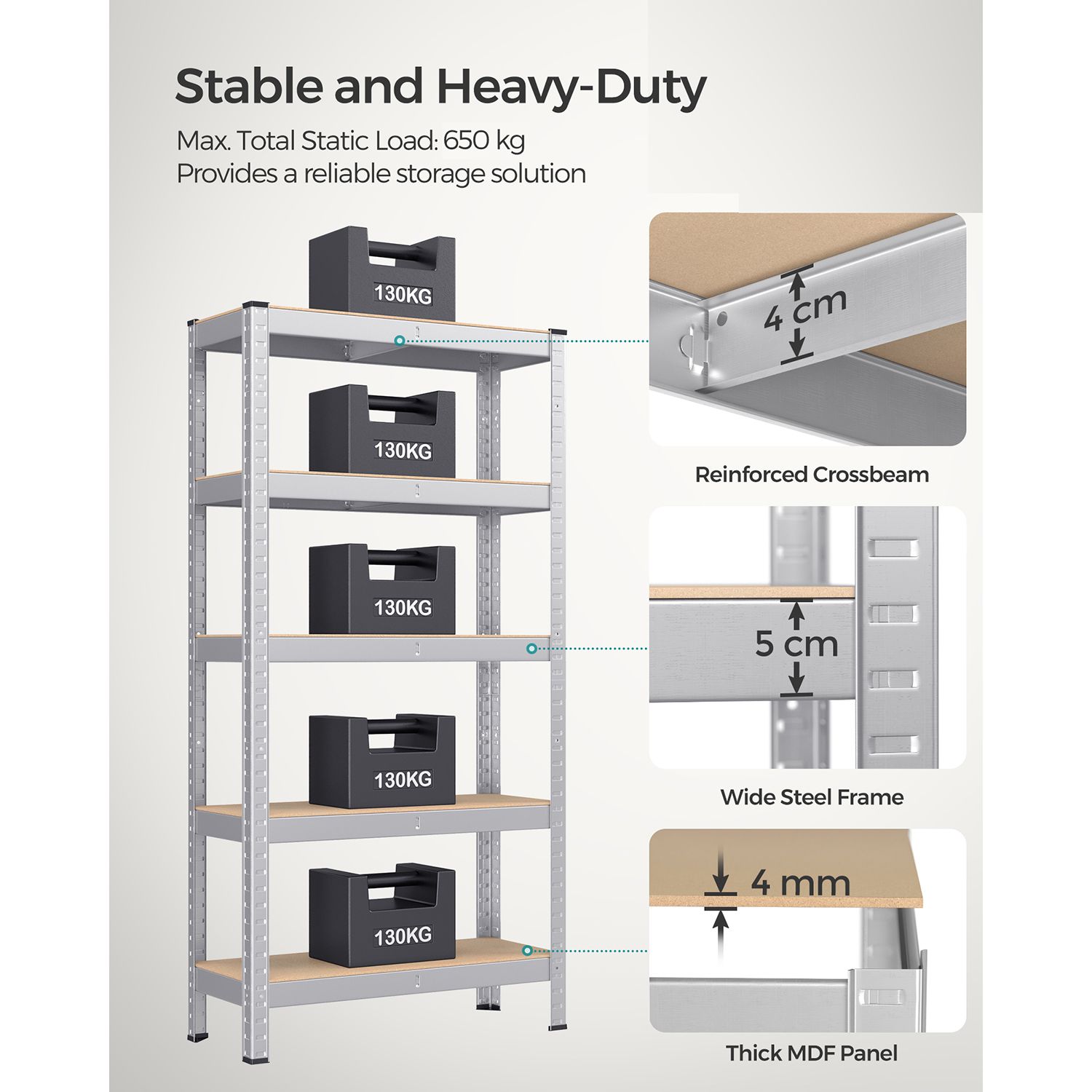 Stable and Heavy-Duty

Max. Total Static Load: 650 kg
Provides a reliable storage solution

130KG

130KG

130KG

130KG

130KG

4 cm

Reinforced Crossbeam

5 cm

Wide Steel Frame

4 mm

Thick MDF Panel