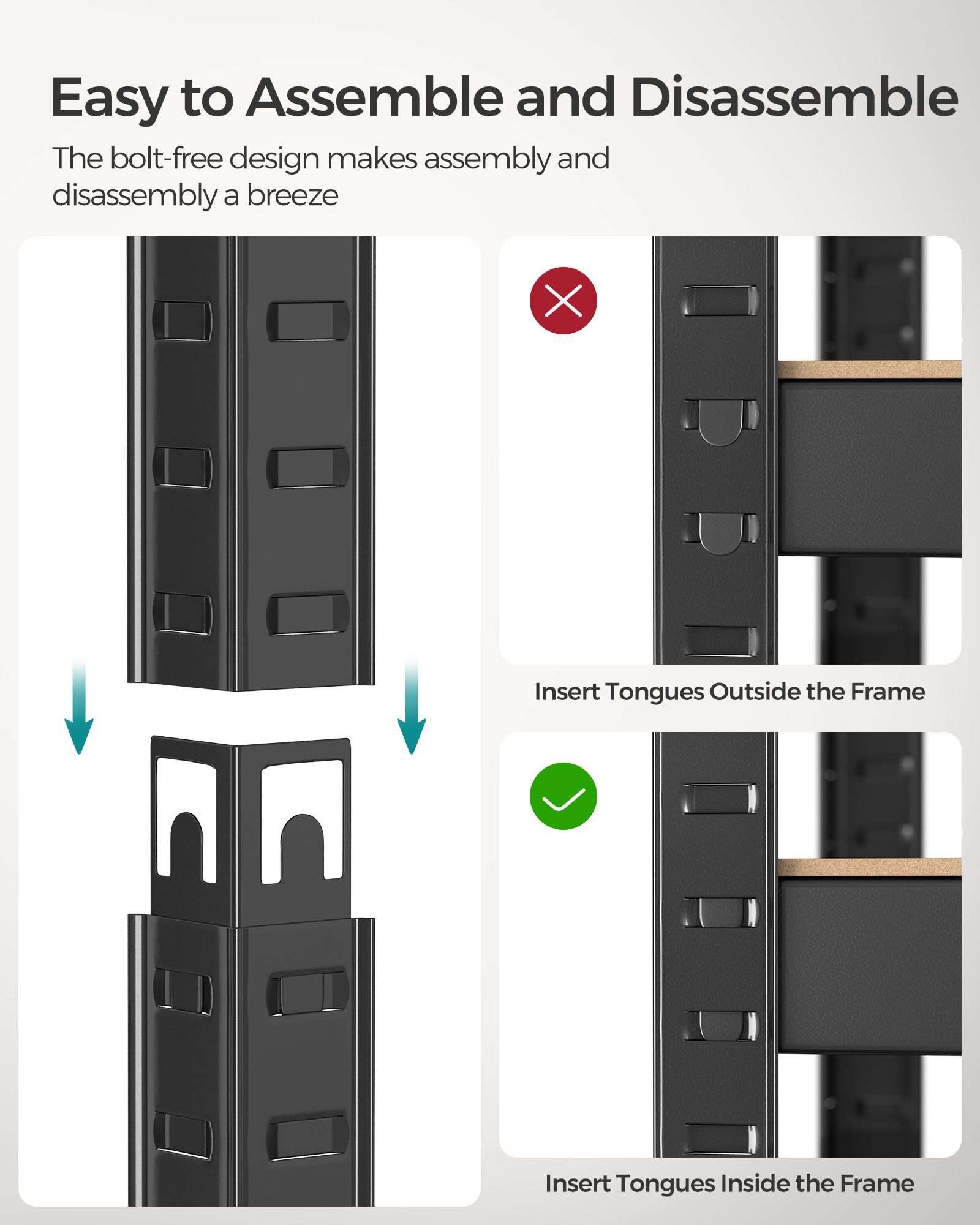 Easy to Assemble and Disassemble

The bolt-free design makes assembly and disassembly a breeze

Insert Tongues Outside the Frame

Insert Tongues Inside the Frame