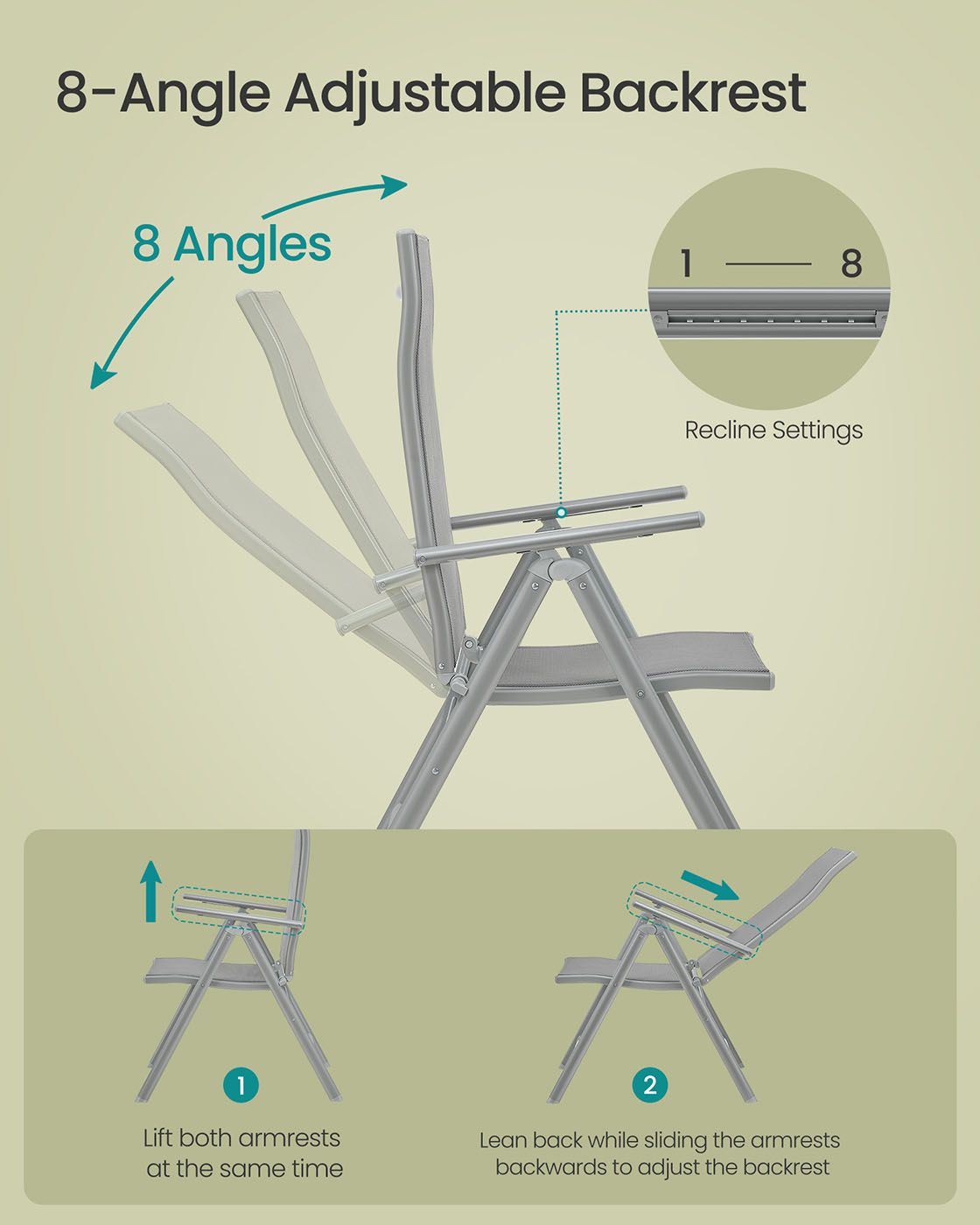 8-Angle Adjustable Backrest

8 Angles

1 —— 8

Recline Settings

1

Lift both armrests at the same time

2

Lean back while sliding the armrests backwards to adjust the backrest