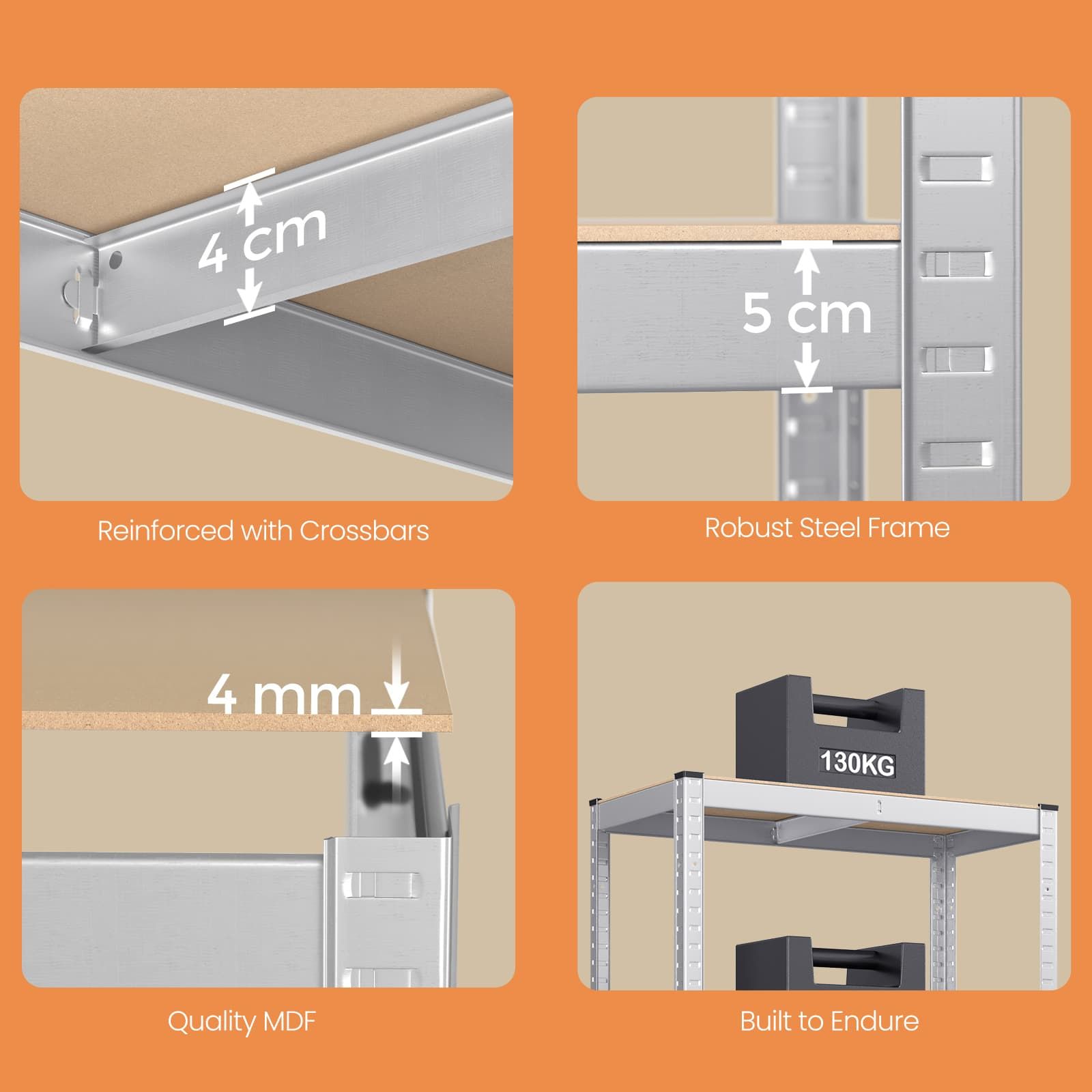 4 cm

Reinforced with Crossbars

5 cm

Robust Steel Frame

4 mm

Quality MDF

130KG

Built to Endure