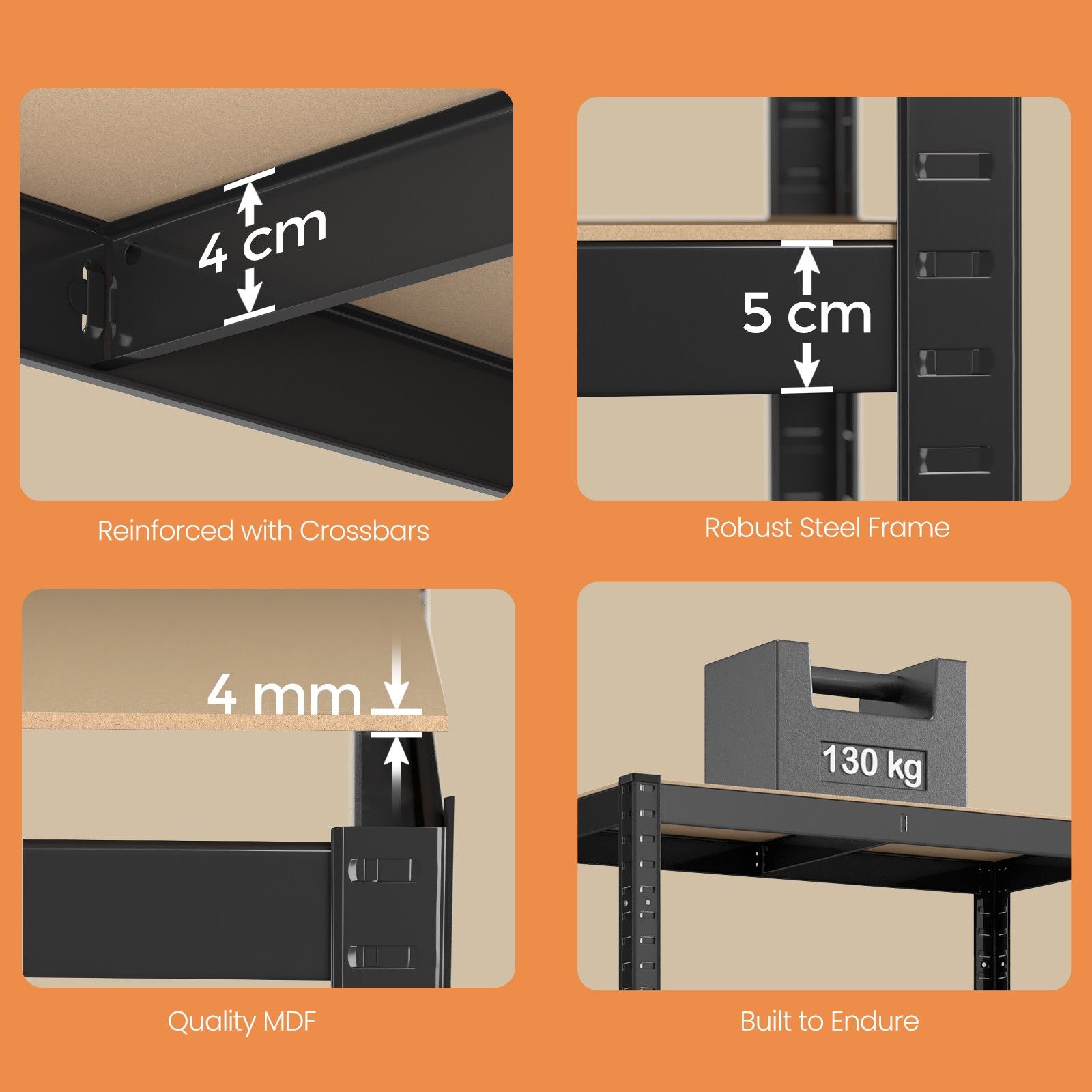 4 cm

Reinforced with Crossbars

5 cm

Robust Steel Frame

4 mm

Quality MDF

130 kg

Built to Endure