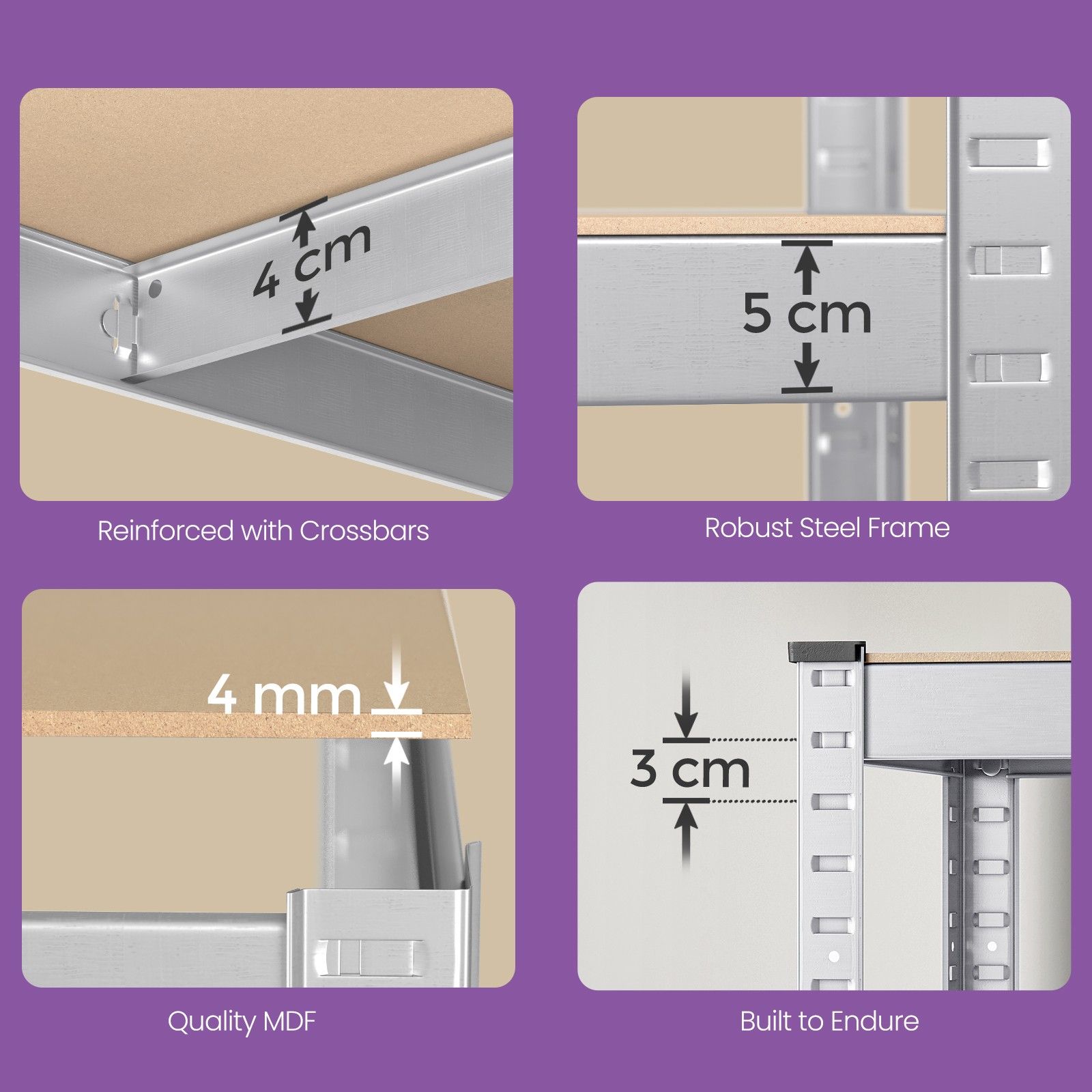 4 cm

Reinforced with Crossbars

5 cm

Robust Steel Frame

4 mm

Quality MDF

3 cm

Built to Endure