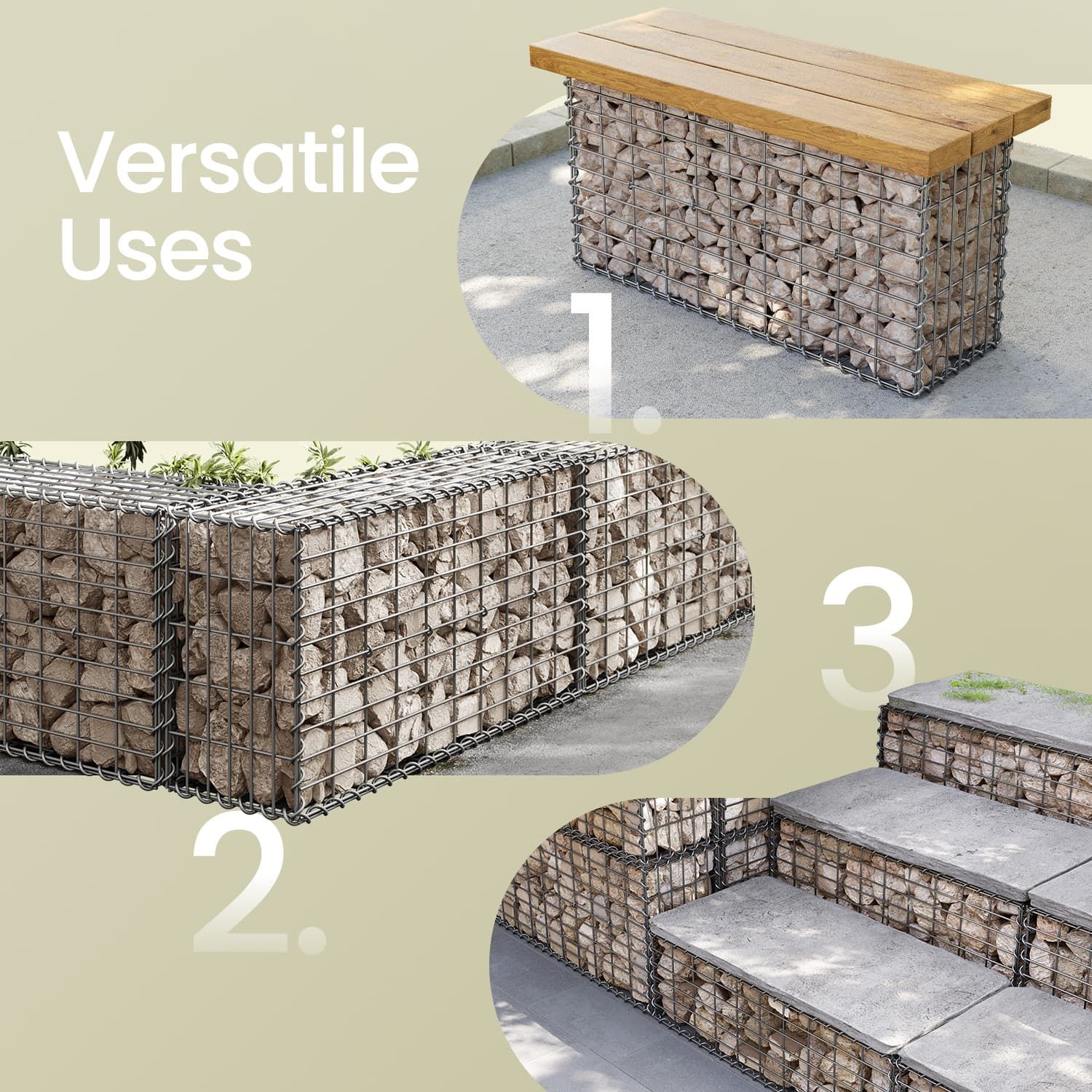 Versatile Uses

1.

2.

3