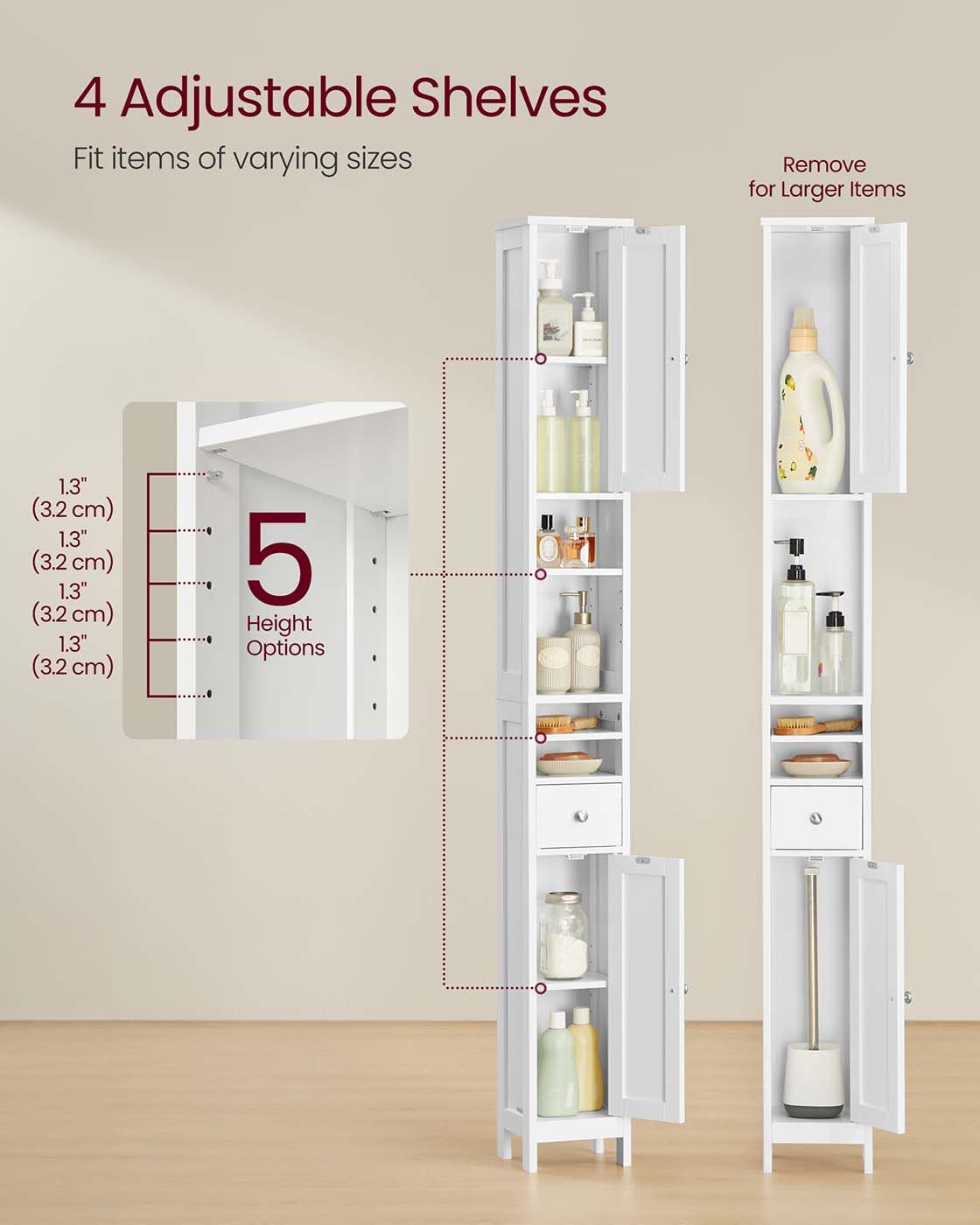 4 Adjustable Shelves

Fit items of varying sizes

Remove for Larger Items

1.3" (3.2 cm)
1.3" (3.2 cm)
1.3" (3.2 cm)
1.3" (3.2 cm)

5 Height Options