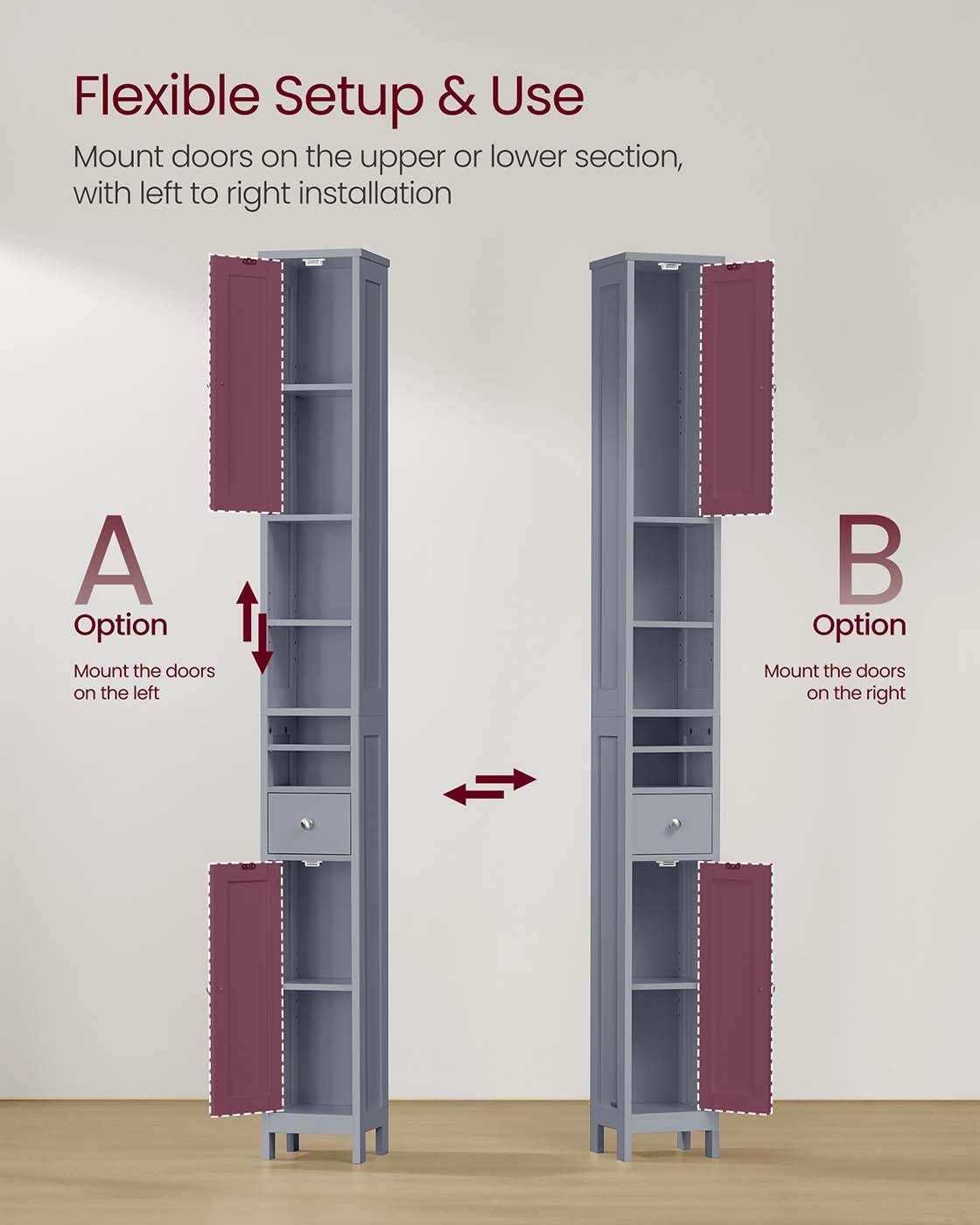 Flexible Setup & Use

Mount doors on the upper or lower section, with left to right installation

A
Option
Mount the doors on the left

B
Option
Mount the doors on the right