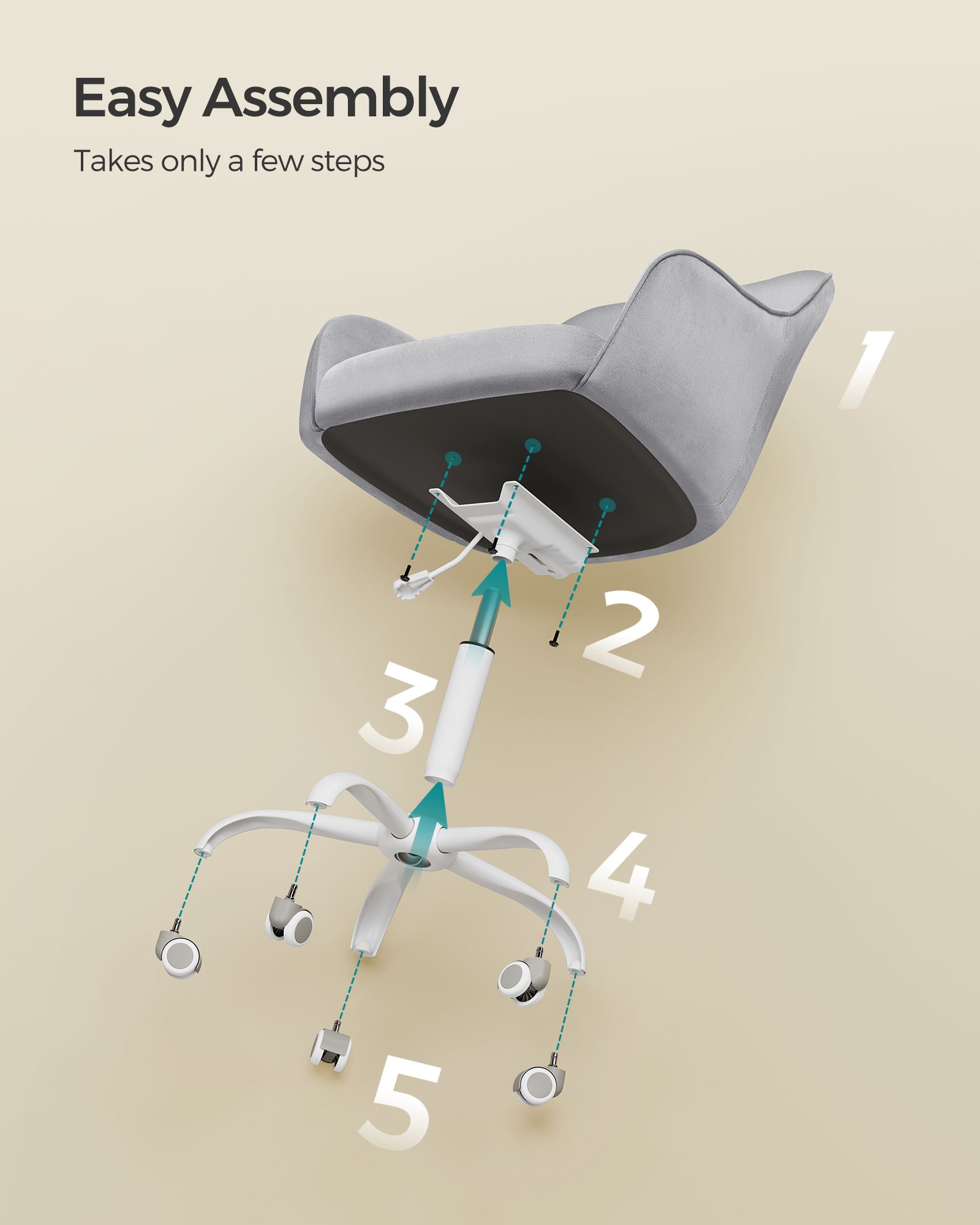 Easy Assembly

Takes only a few steps

1

2

3

4

5