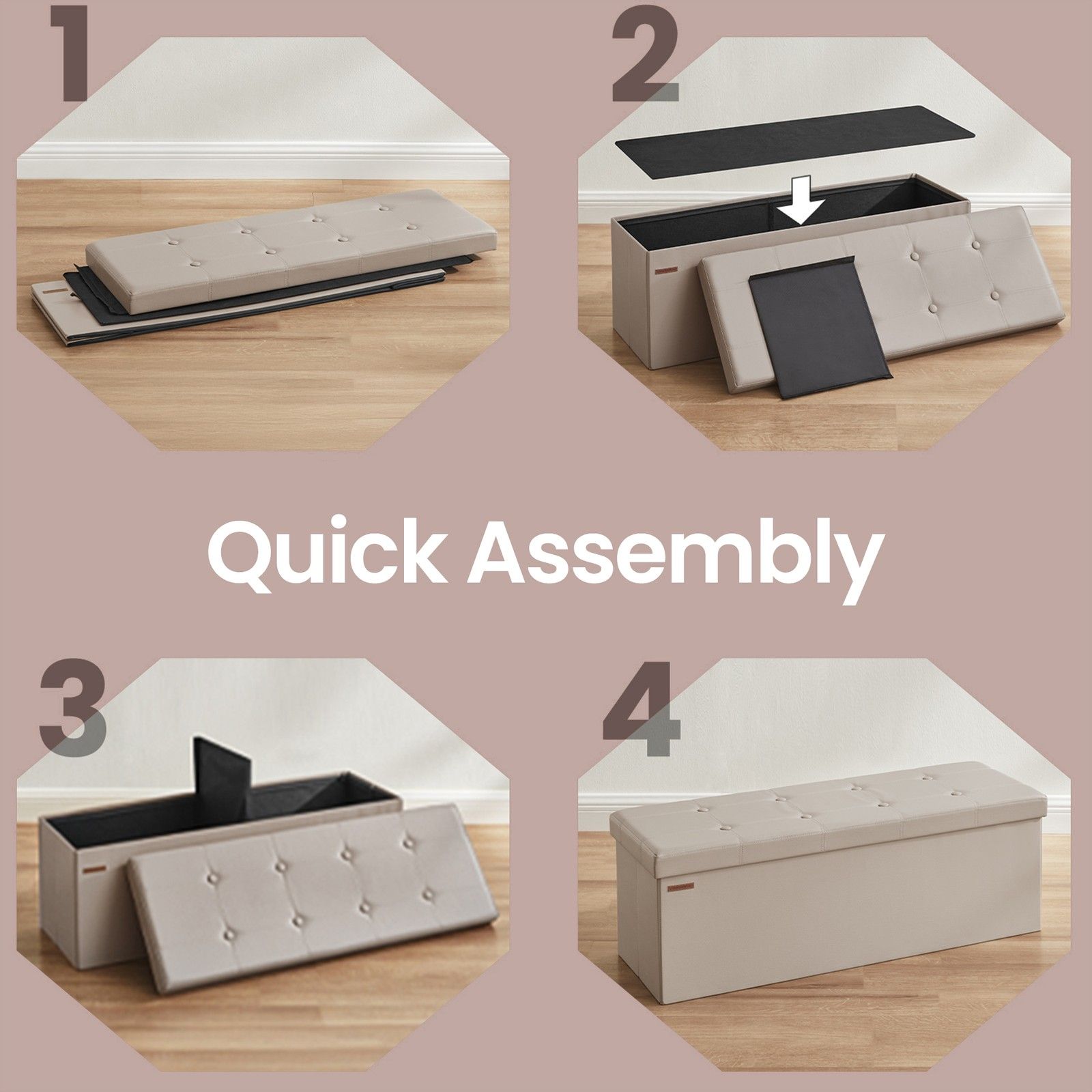 1

2

Quick Assembly

3

4