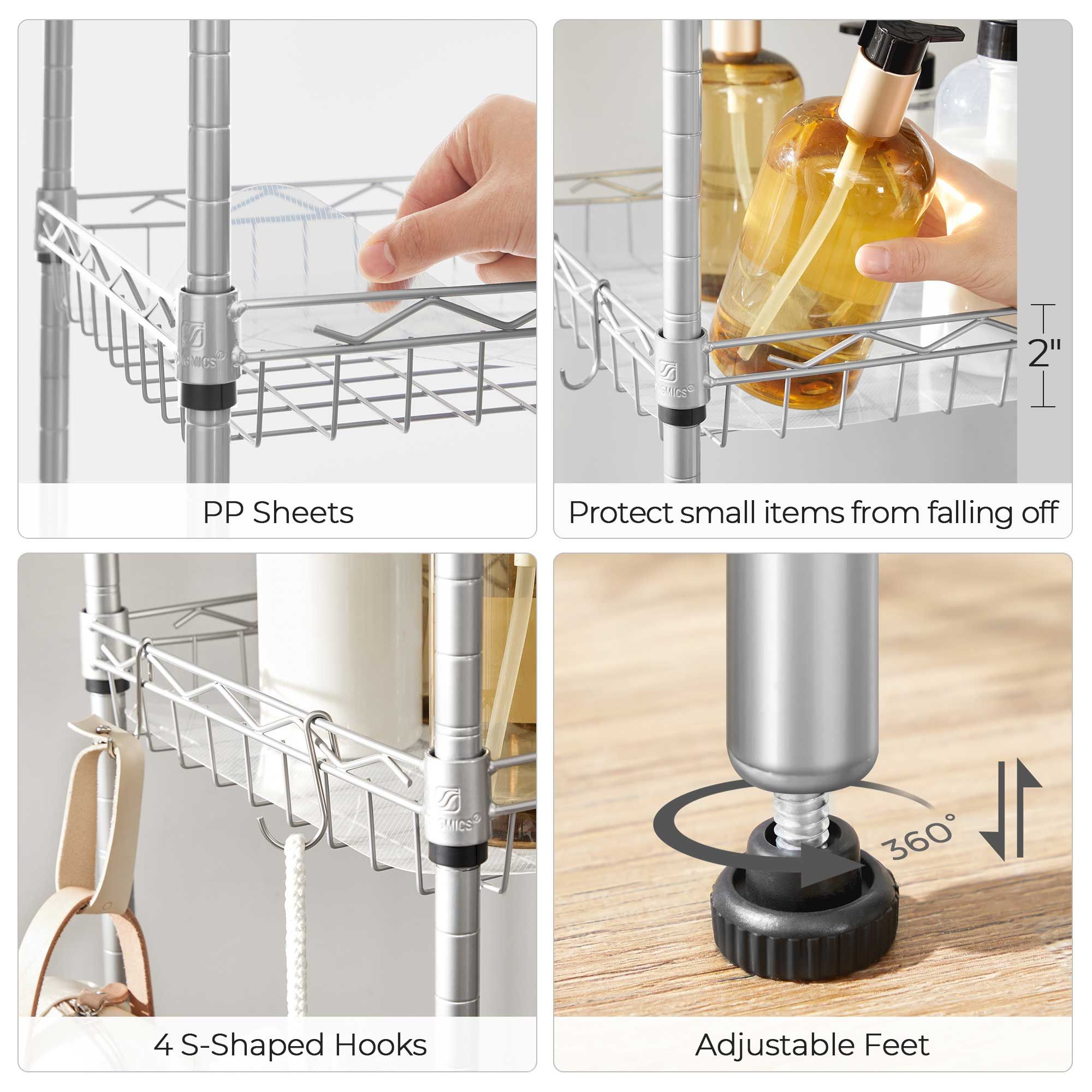 PP Sheets

2"

Protect small items from falling off

4 S-Shaped Hooks

360°

Adjustable Feet