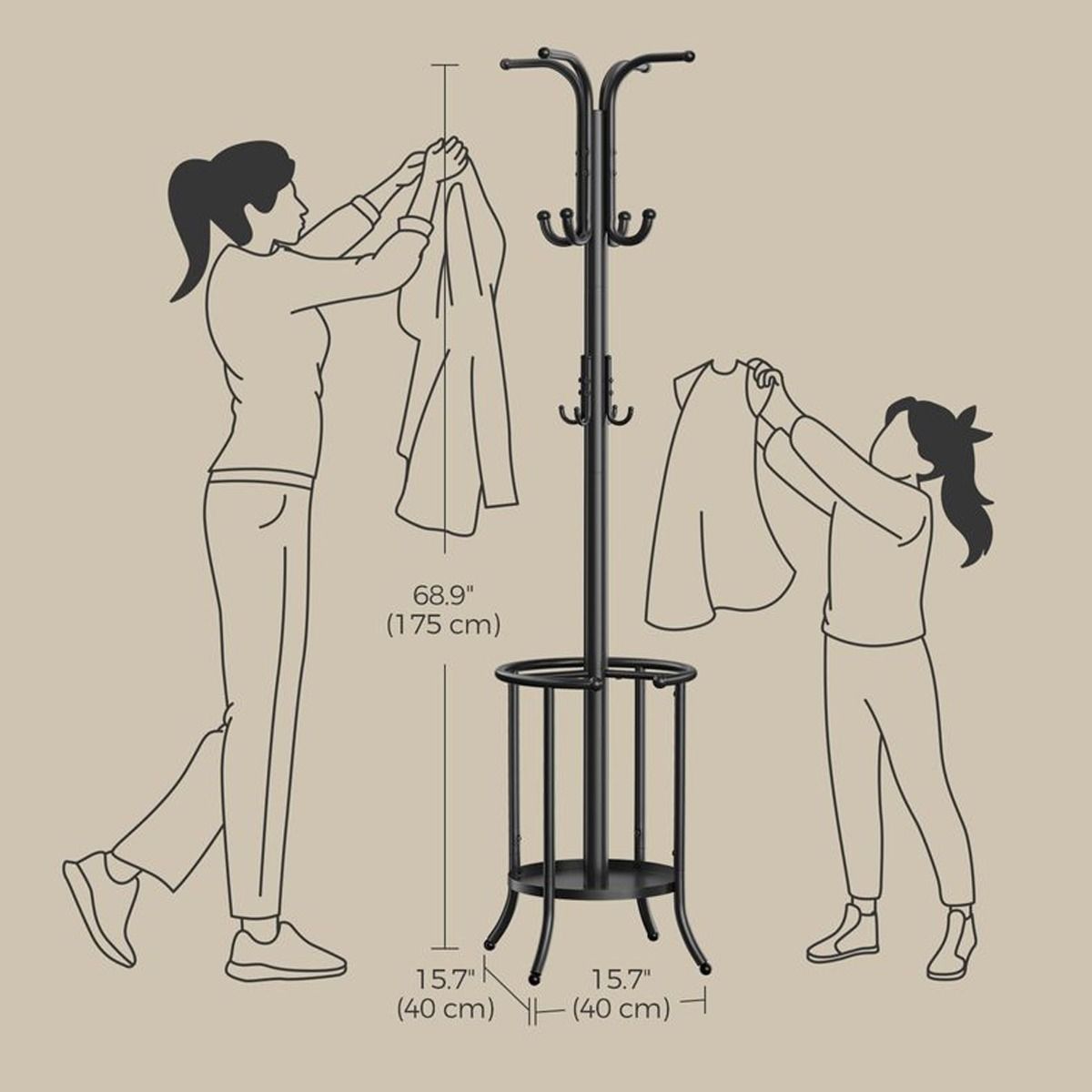 68.9"
(175 cm)

15.7"
(40 cm)

15.7"
(40 cm)