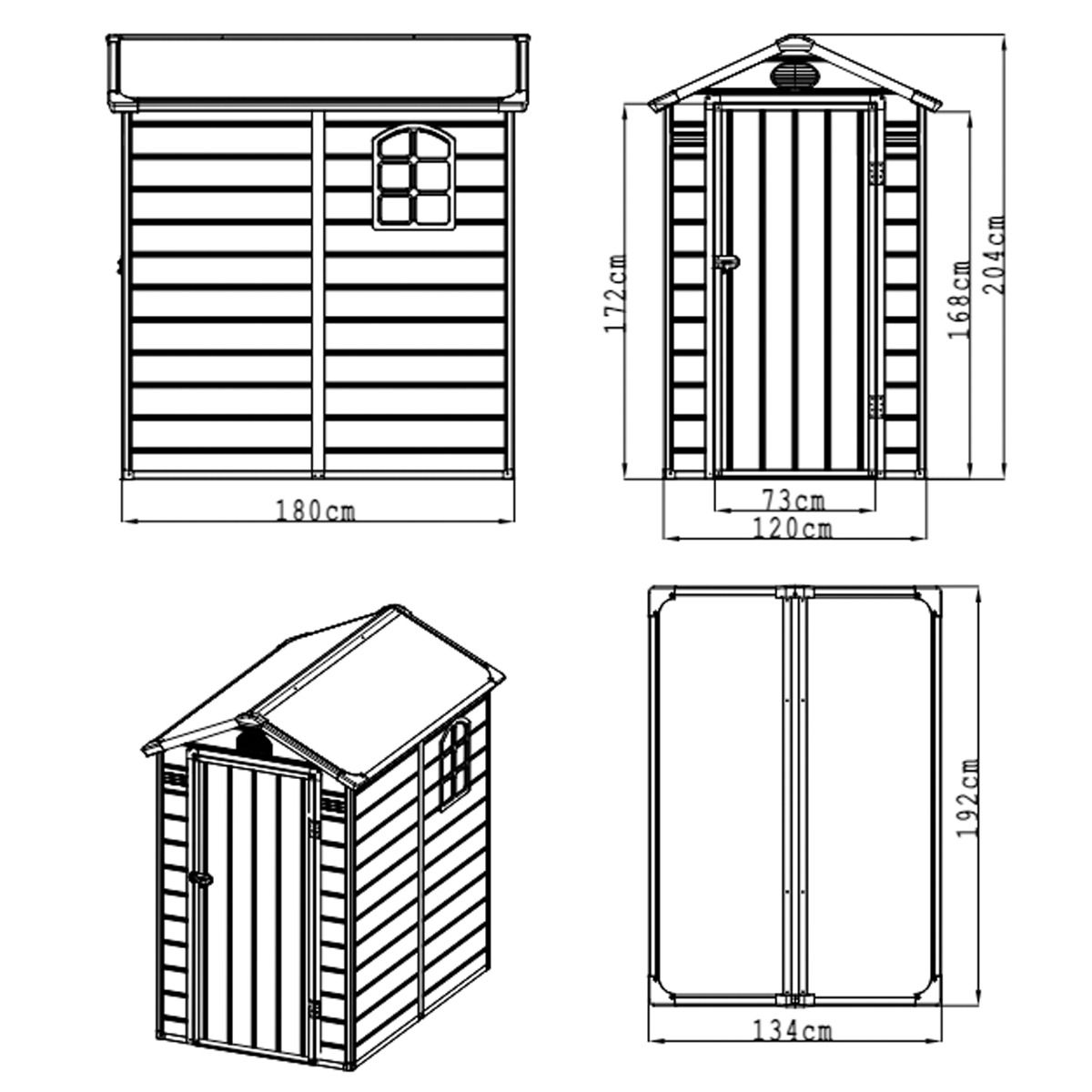 180cm

172cm

168cm

204cm

73cm

120cm

192cm

134cm