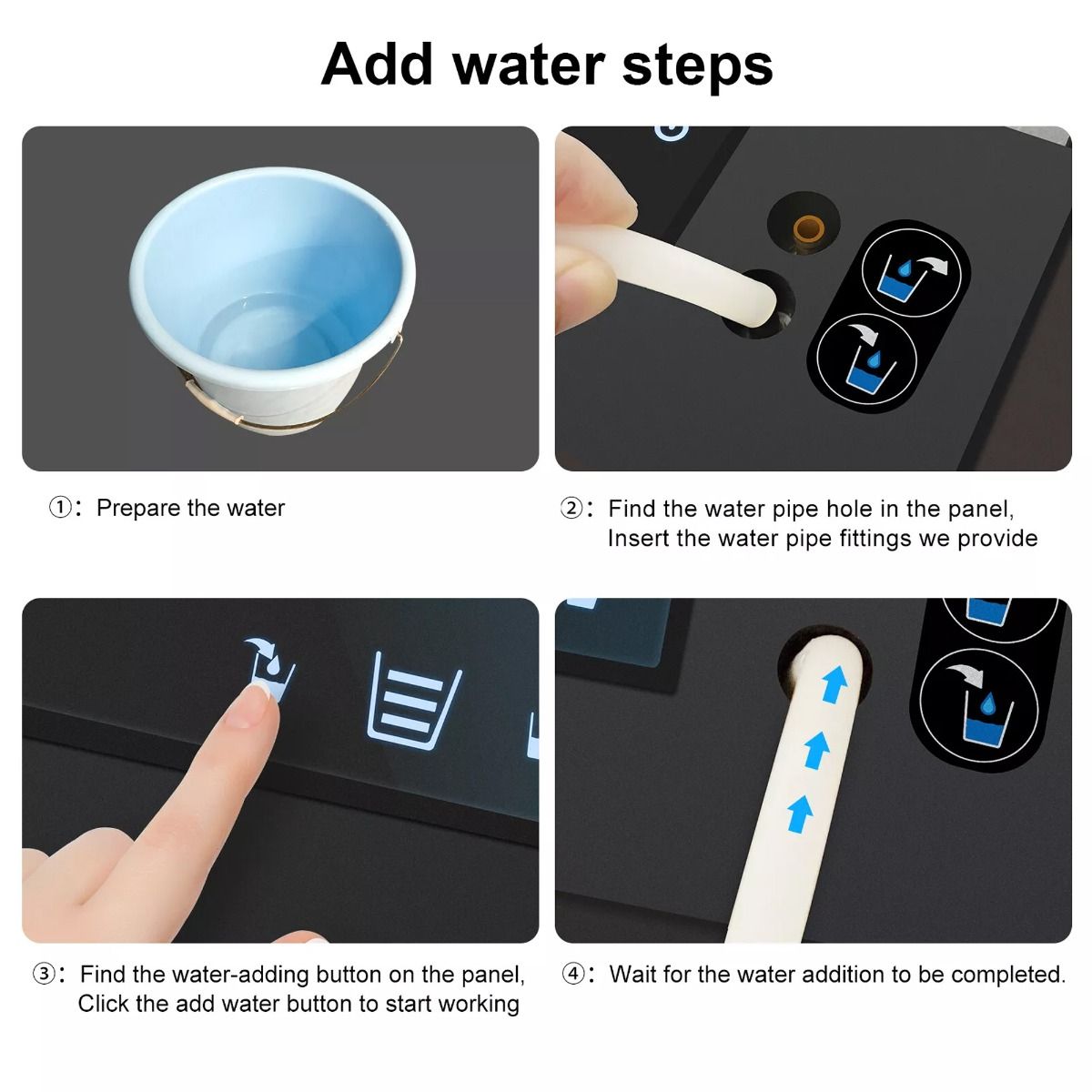 Add water steps

①: Prepare the water

②: Find the water pipe hole in the panel, Insert the water pipe fittings we provide

③: Find the water-adding button on the panel, Click the add water button to start working

④: Wait for the water addition to be completed.