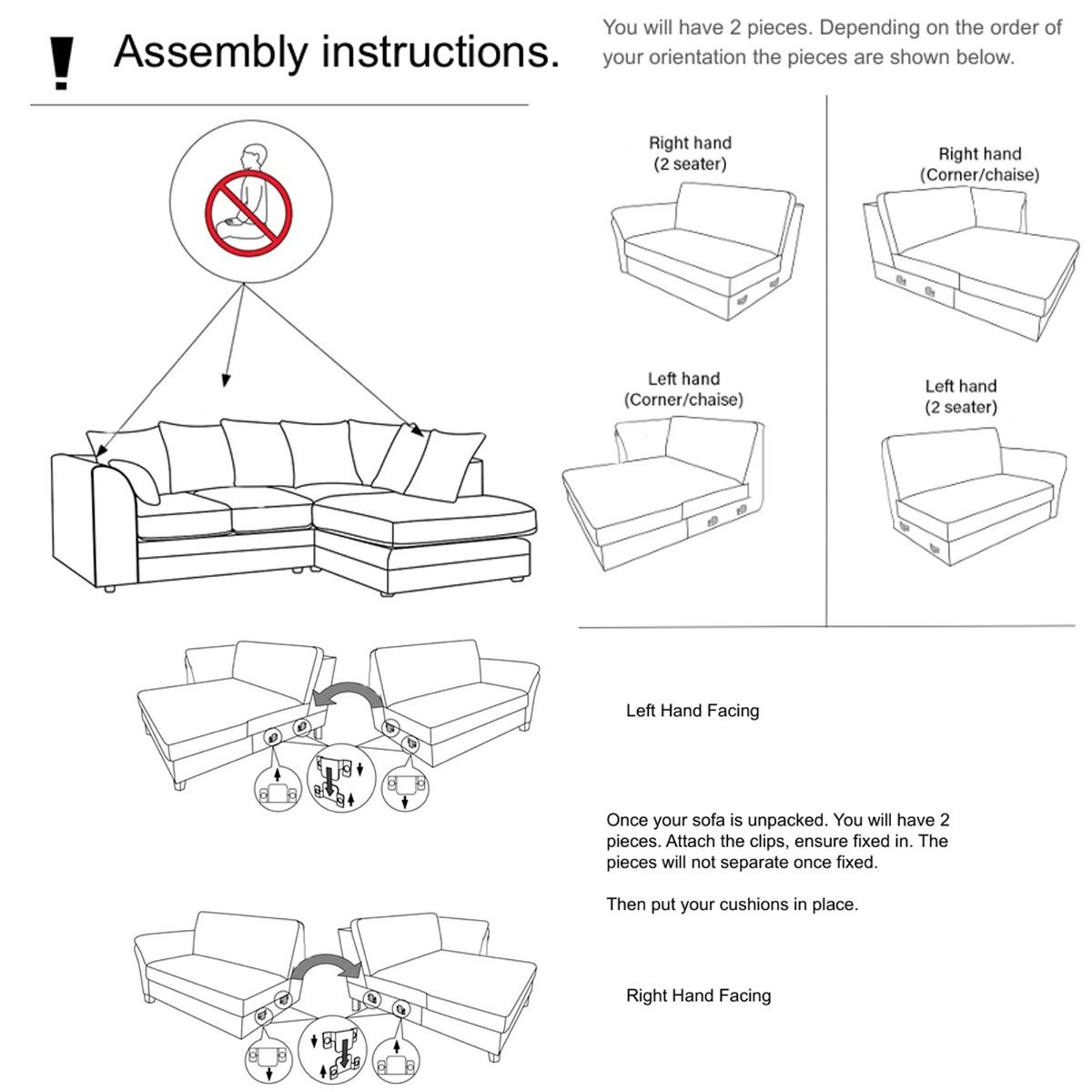 ! Assembly instructions.

You will have 2 pieces. Depending on the order of your orientation the pieces are shown below.

Right hand (2 seater)

Right hand (Corner/chaise)

Left hand (Corner/chaise)

Left hand (2 seater)

Left Hand Facing

Once your sofa is unpacked. You will have 2 pieces. Attach the clips, ensure fixed in. The pieces will not separate once fixed.

Then put your cushions in place.

Right Hand Facing