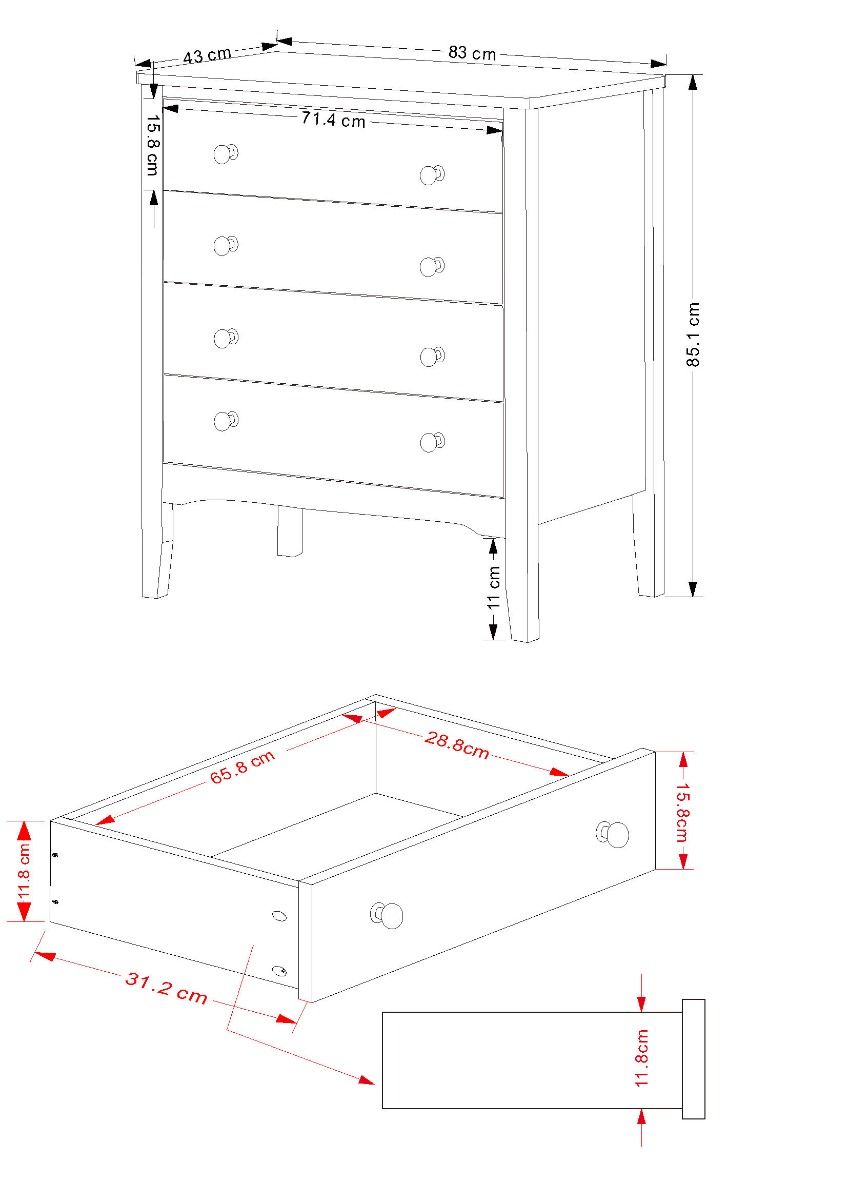 43 cm
83 cm
71.4 cm
15.8 cm
85.1 cm
11 cm

65.8 cm
28.8cm
15.8cm
11.8 cm
31.2 cm
11.8cm