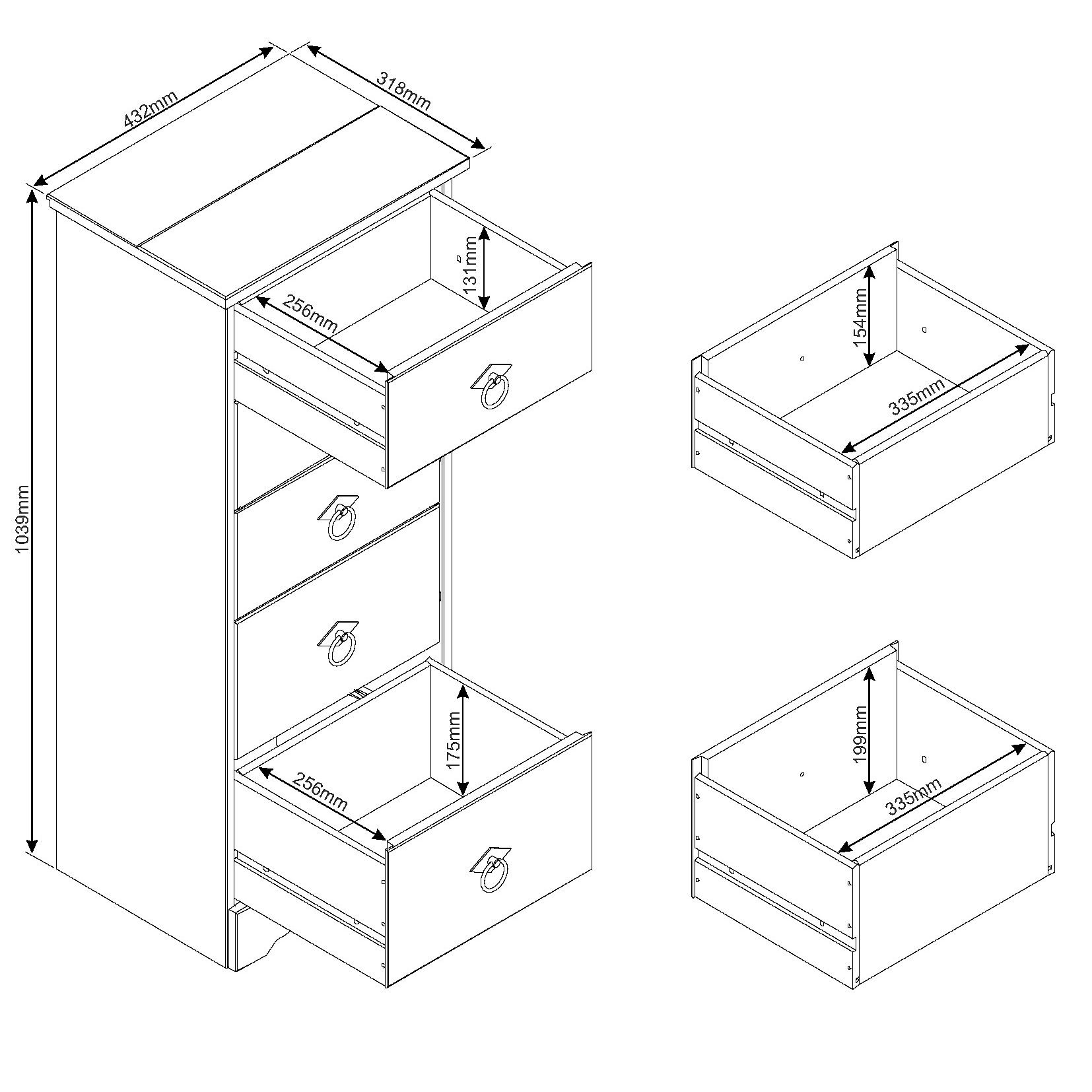 432mm

318mm

1039mm

131mm

256mm

175mm

256mm

154mm

335mm

199mm

335mm