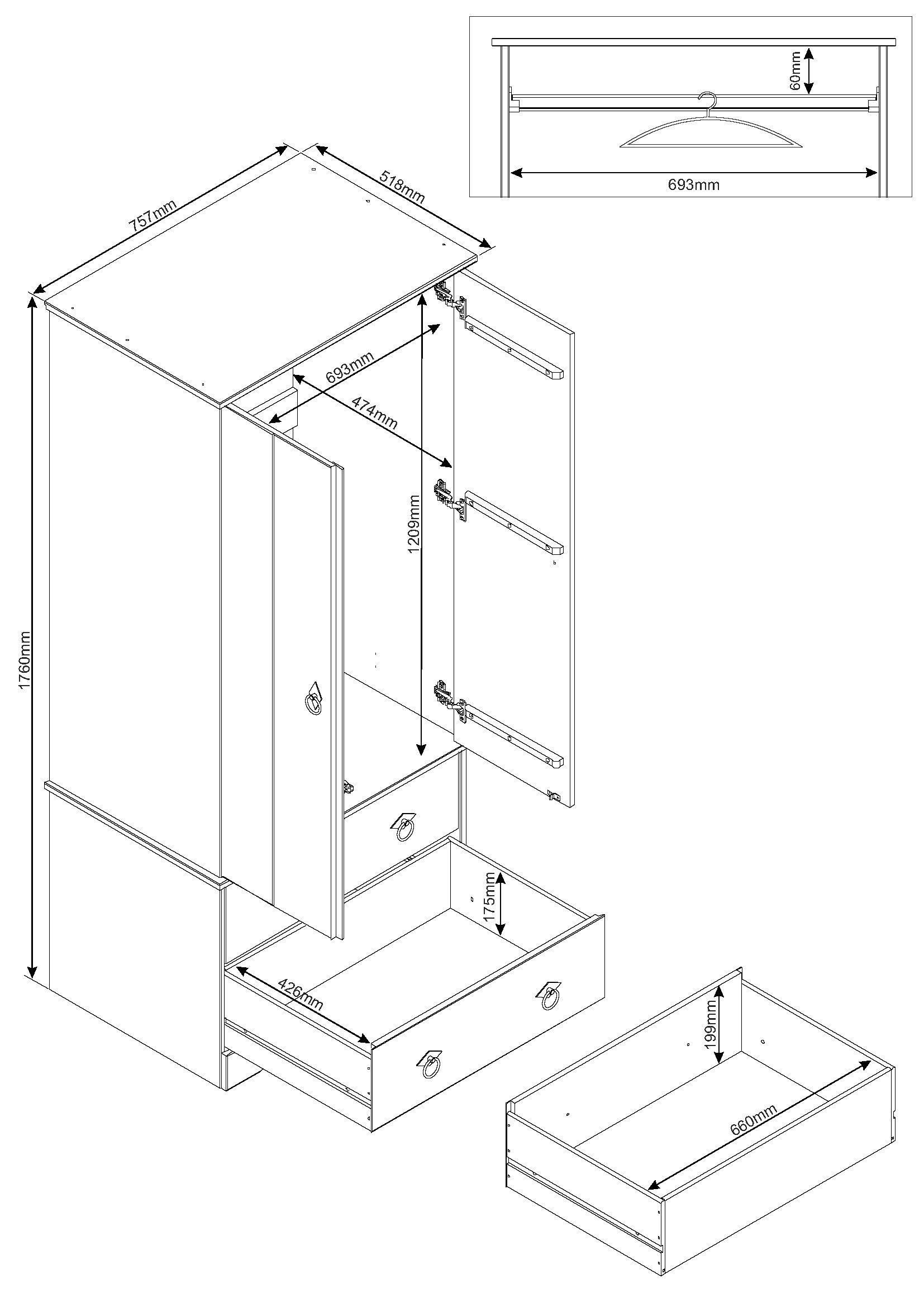 60mm
693mm
757mm
518mm
693mm
474mm
1209mm
1760mm
175mm
426mm
199mm
660mm