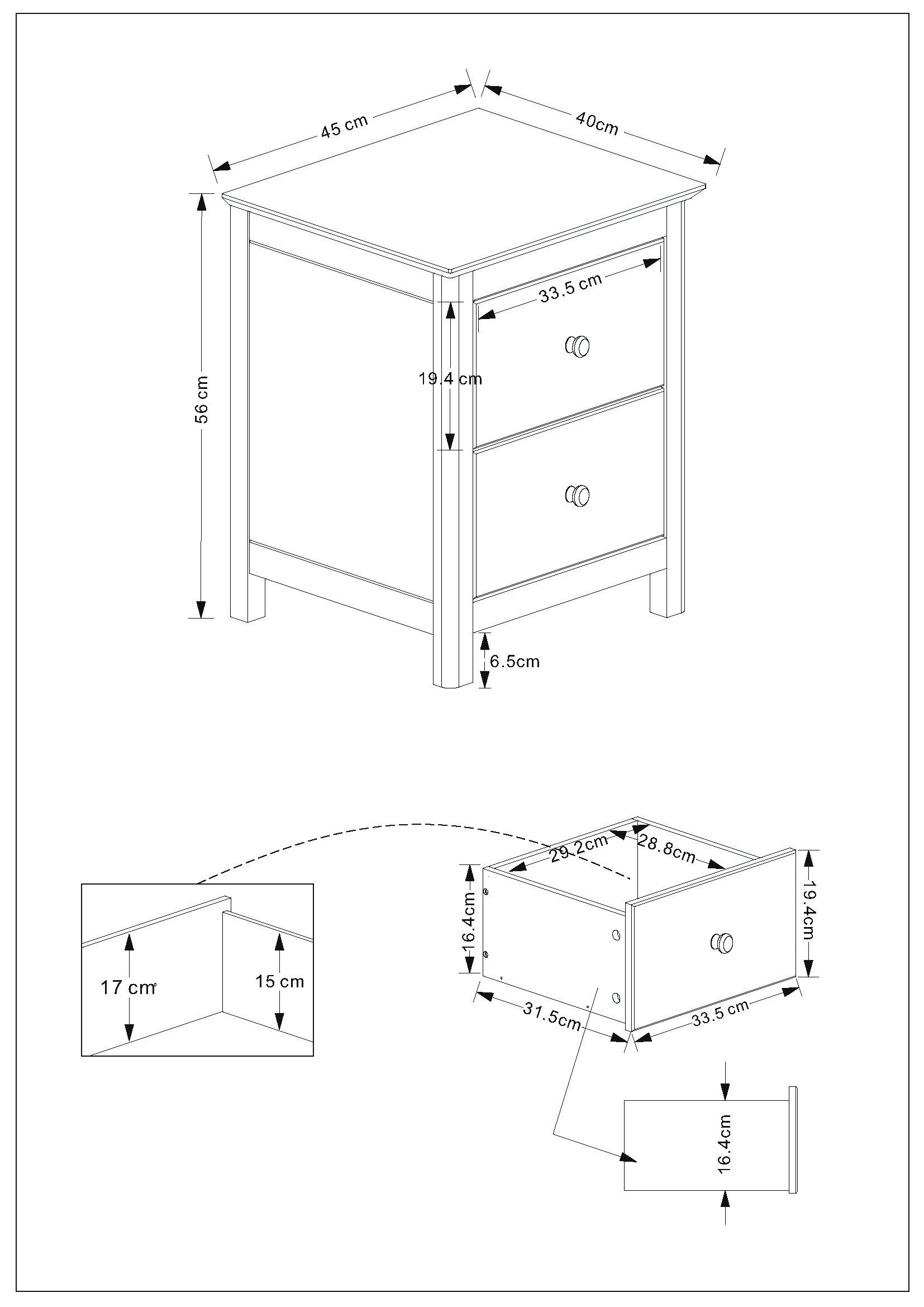 45 cm
40cm
56 cm
33.5 cm
19.4 cm
6.5cm
29.2cm
28.8cm
16.4cm
19.4cm
31.5cm
33.5 cm
17 cm
15 cm
16.4cm