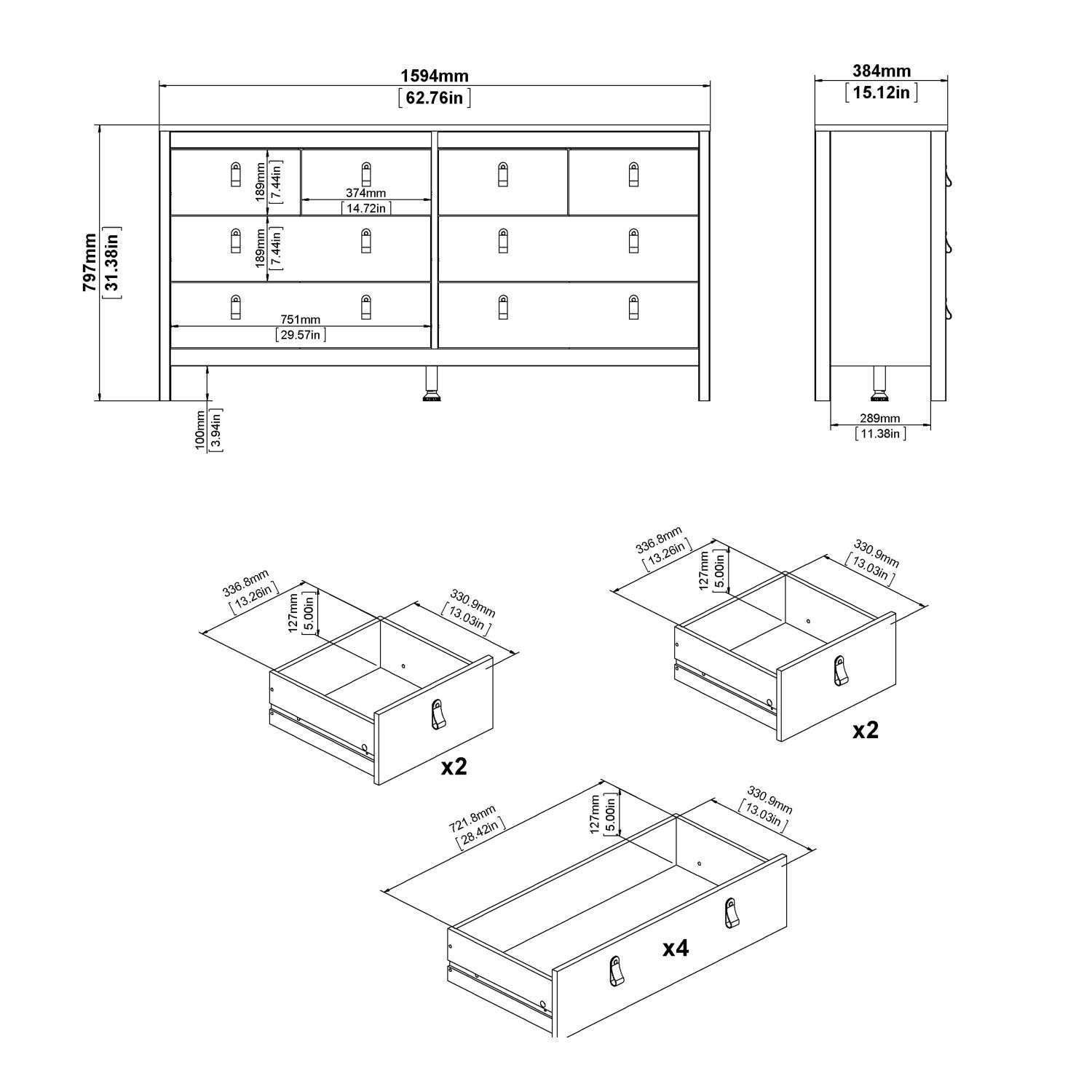 1594mm
[62.76in]

384mm
[15.12in]

797mm
[31.38in]

189mm
[7.44in]

374mm
[14.72in]

189mm
[7.44in]

751mm
[29.57in]

100mm
[3.94in]

289mm
[11.38in]

336.8mm
[13.26in]
127mm
[5.00in]
330.9mm
[13.03in]
x2

336.8mm
[13.26in]
127mm
[5.00in]
330.9mm
[13.03in]
x2

721.8mm
[28.42in]
127mm
[5.00in]
330.9mm
[13.03in]
x4