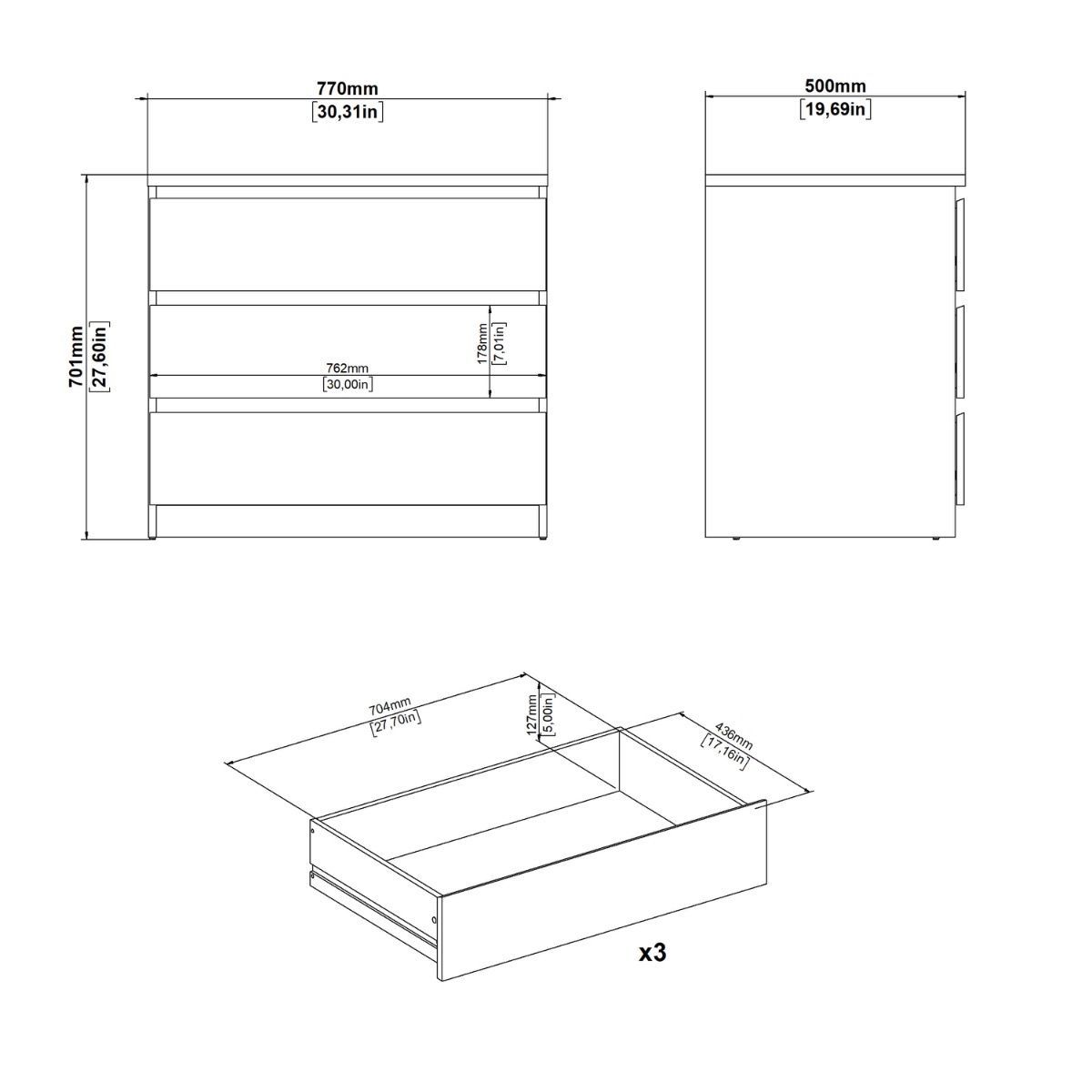 770mm
[30,31in]

500mm
[19,69in]

701mm
[27,60in]

178mm
[7,01in]

762mm
[30,00in]

704mm
[27,70in]

127mm
[5,00in]

436mm
[17,16in]

x3