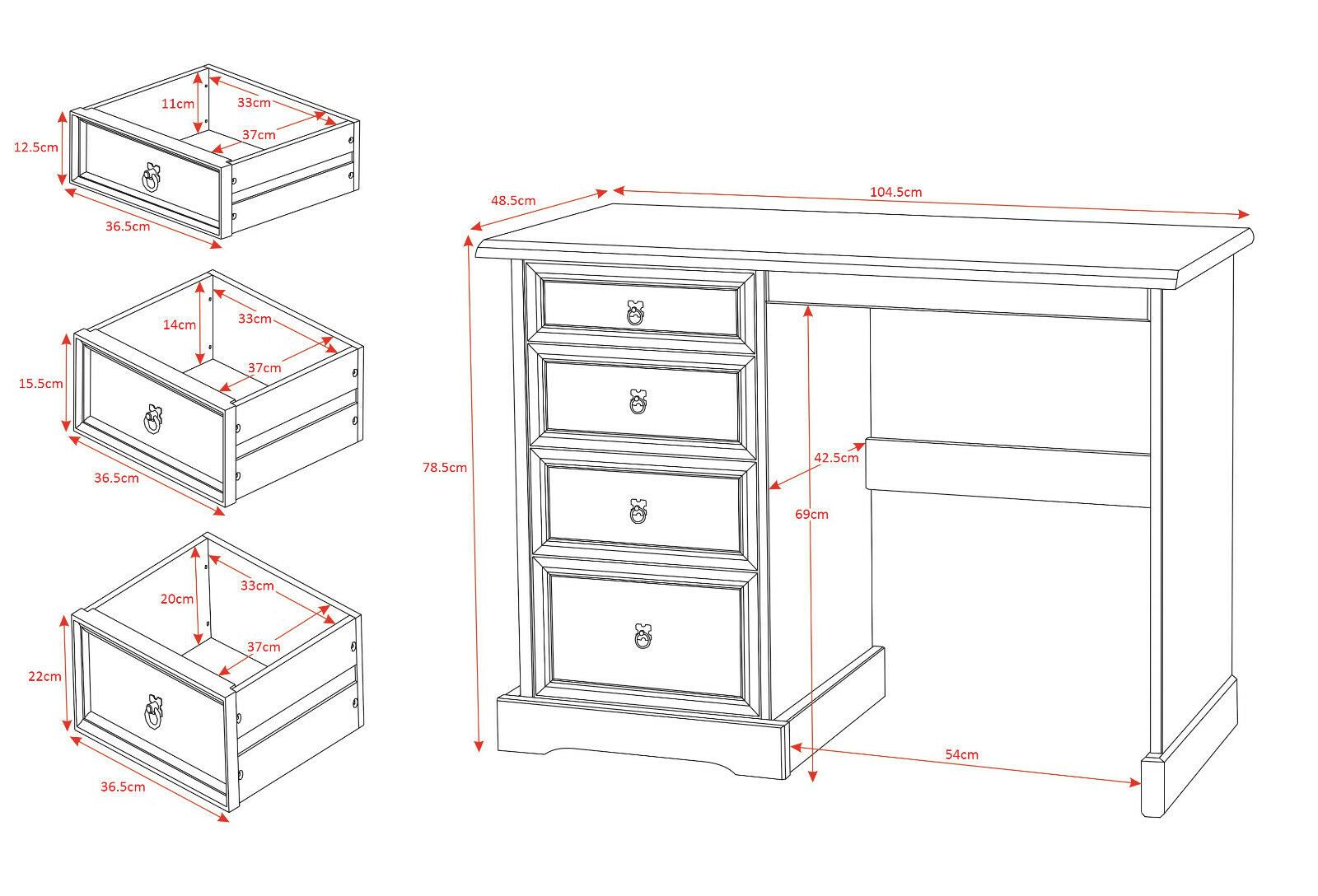 11cm
33cm
37cm
12.5cm
36.5cm

14cm
33cm
37cm
15.5cm
36.5cm

20cm
33cm
37cm
22cm
36.5cm

48.5cm
104.5cm
78.5cm
42.5cm
69cm
54cm