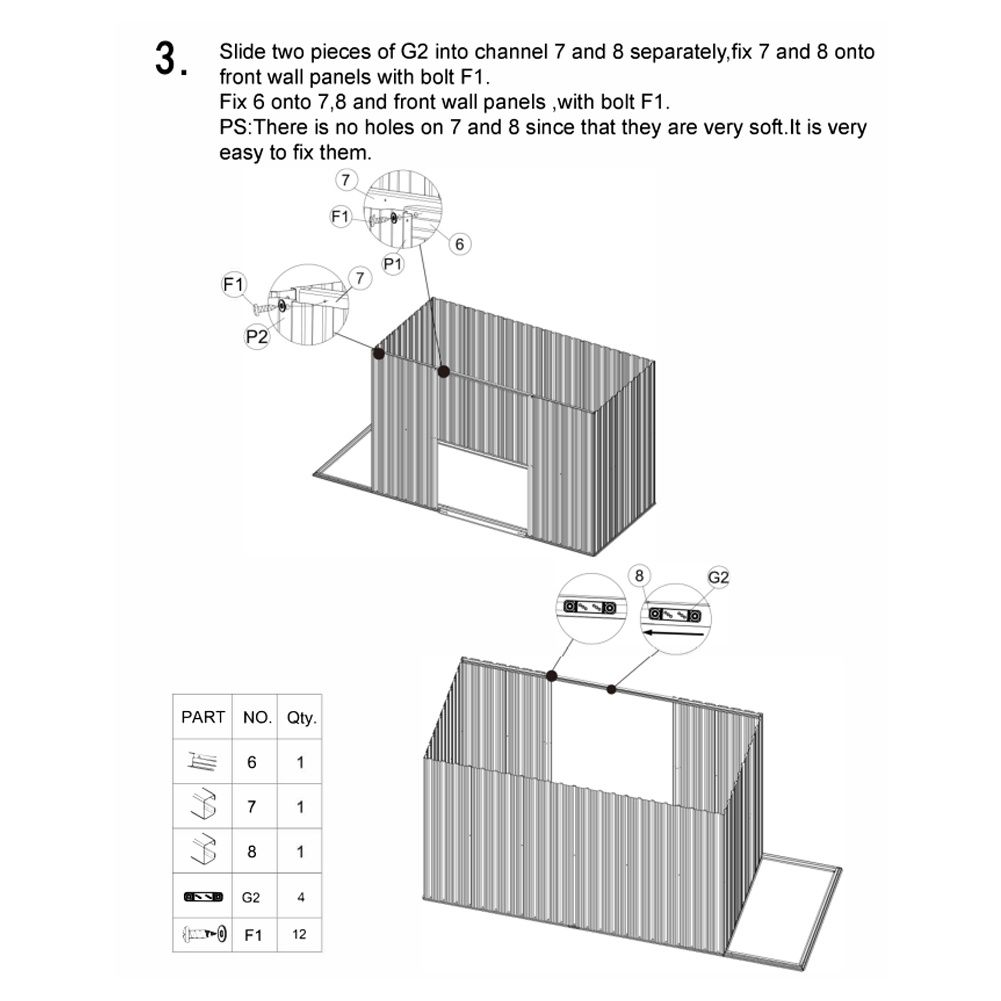 3. Slide two pieces of G2 into channel 7 and 8 separately,fix 7 and 8 onto front wall panels with bolt F1.
Fix 6 onto 7,8 and front wall panels ,with bolt F1.
PS:There is no holes on 7 and 8 since that they are very soft.It is very easy to fix them.

7
F1
6
P1
F1
7
P2

8
G2

| PART | NO. | Qty. |
|---|---|---|
| | 6 | 1 |
| | 7 | 1 |
| | 8 | 1 |
| | G2 | 4 |
| | F1 | 12 |