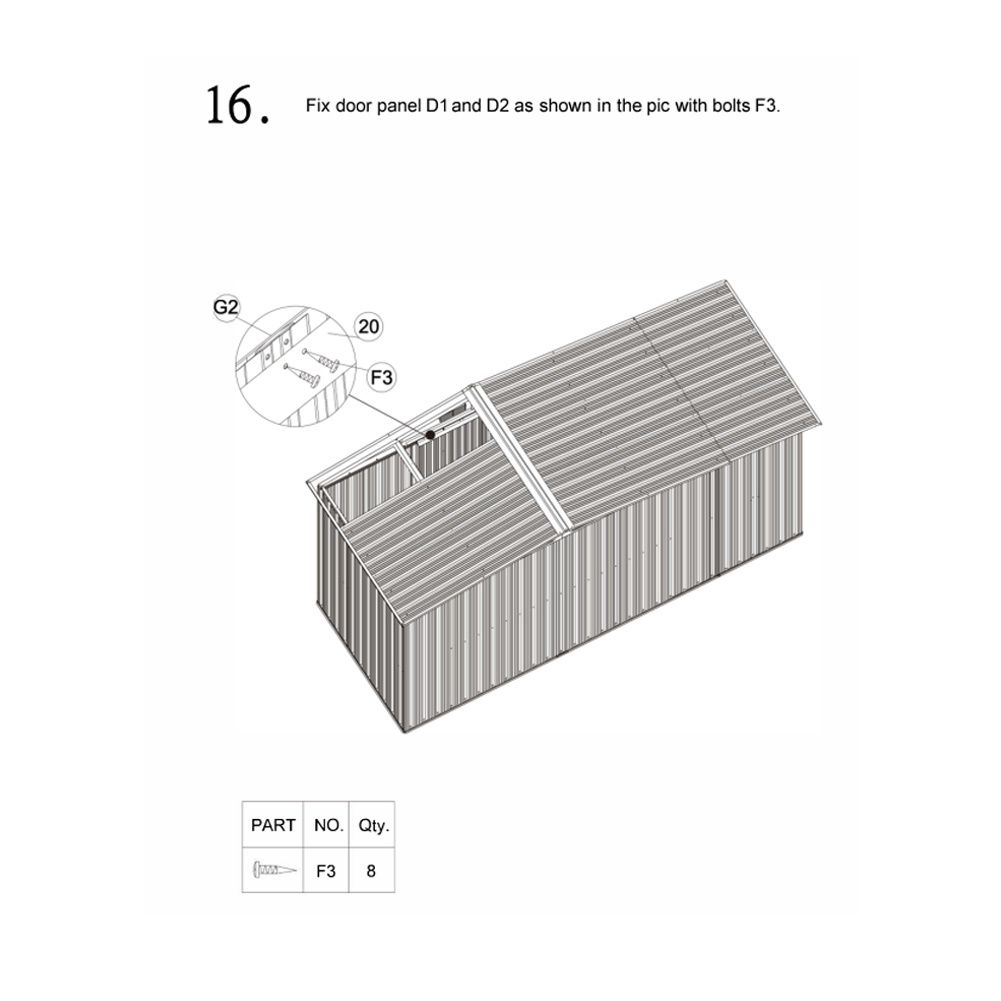 16. Fix door panel D1 and D2 as shown in the pic with bolts F3.

G2

20

F3

| PART | NO. | Qty. |
|---|---|---|
|  | F3 | 8 |