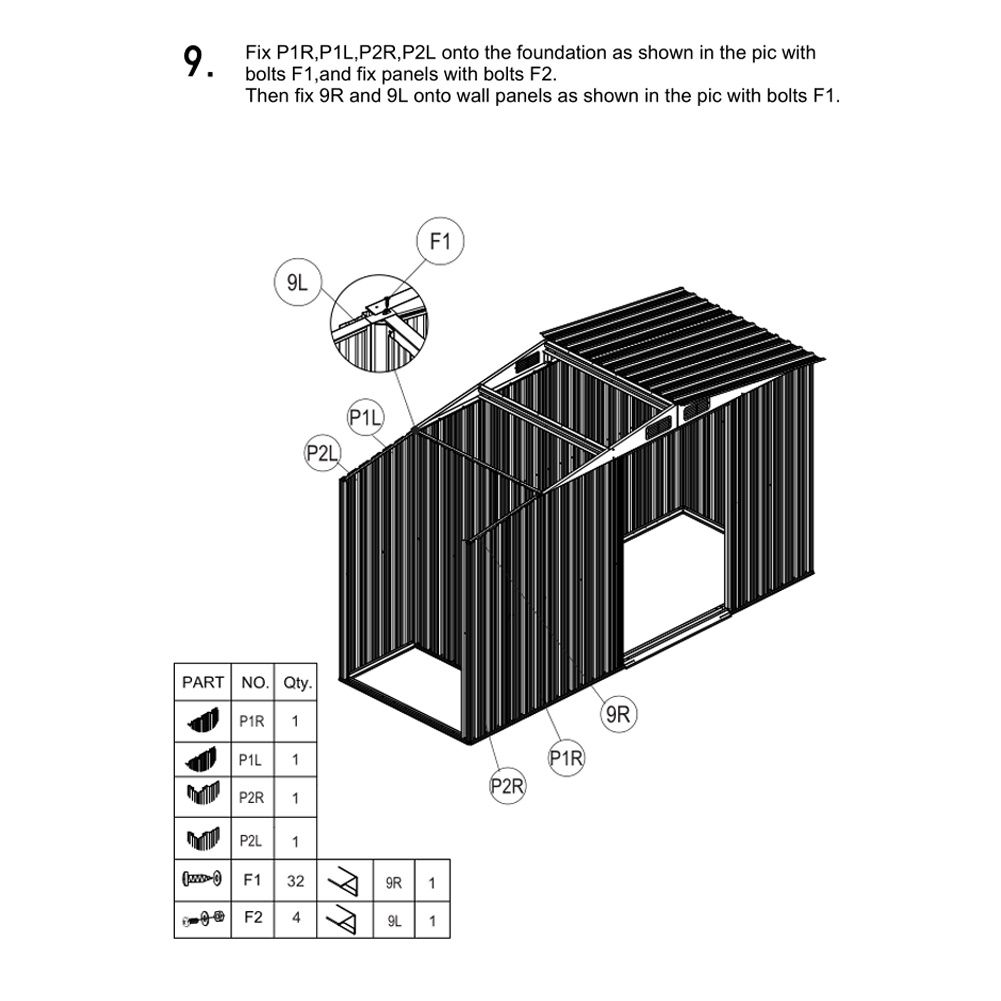 9. Fix P1R,P1L,P2R,P2L onto the foundation as shown in the pic with bolts F1,and fix panels with bolts F2.
Then fix 9R and 9L onto wall panels as shown in the pic with bolts F1.

F1
9L
P1L
P2L
9R
P1R
P2R

| PART | NO. | Qty. | | | |
|---|---|---|---|---|---|
| | P1R | 1 | | | |
| | P1L | 1 | | | |
| | P2R | 1 | | | |
| | P2L | 1 | | | |
| | F1 | 32 | | 9R | 1 |
| | F2 | 4 | | 9L | 1 |