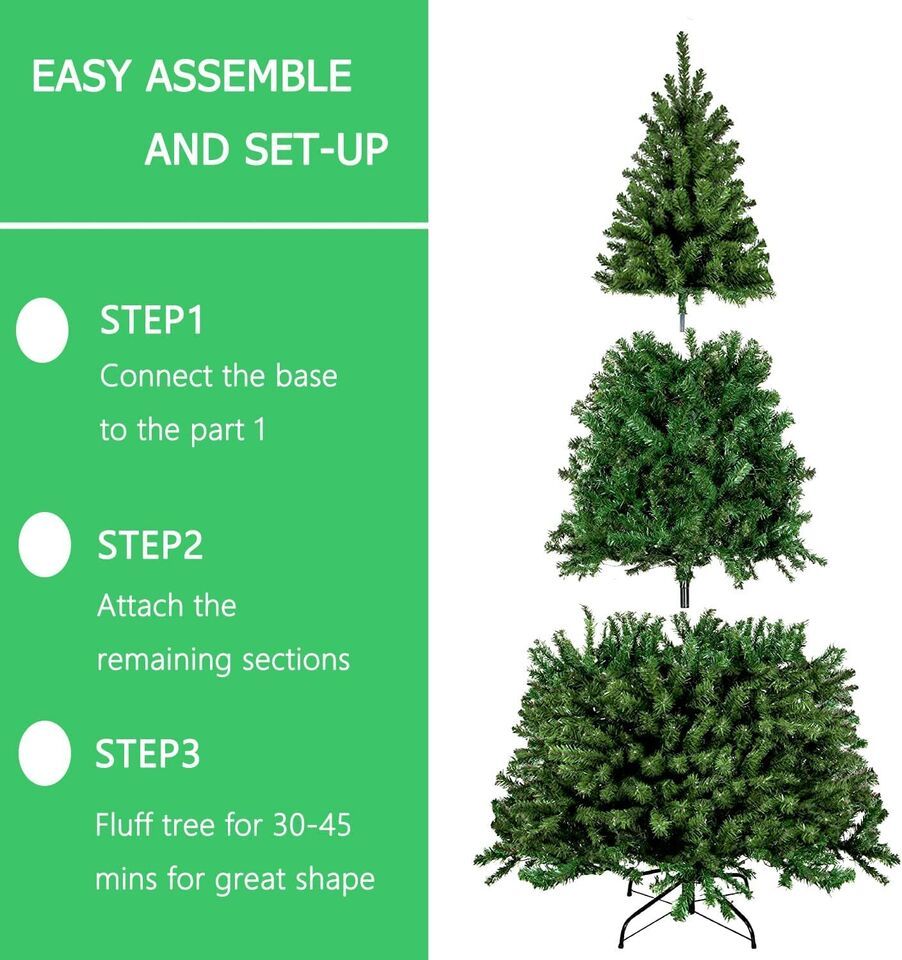 EASY ASSEMBLE AND SET-UP

STEP1
Connect the base to the part 1

STEP2
Attach the remaining sections

STEP3
Fluff tree for 30-45 mins for great shape