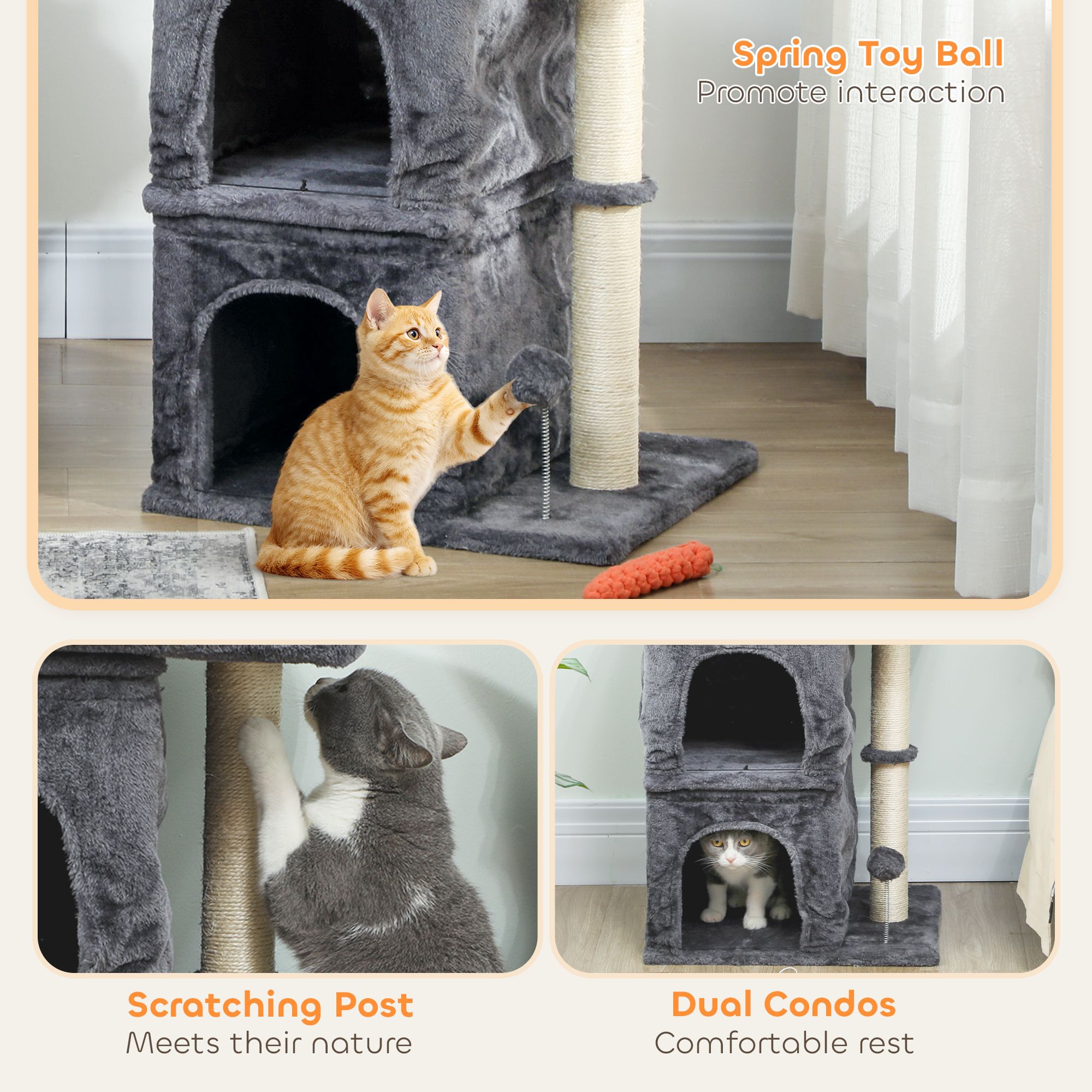 Spring Toy Ball
Promote interaction

Scratching Post
Meets their nature

Dual Condos
Comfortable rest