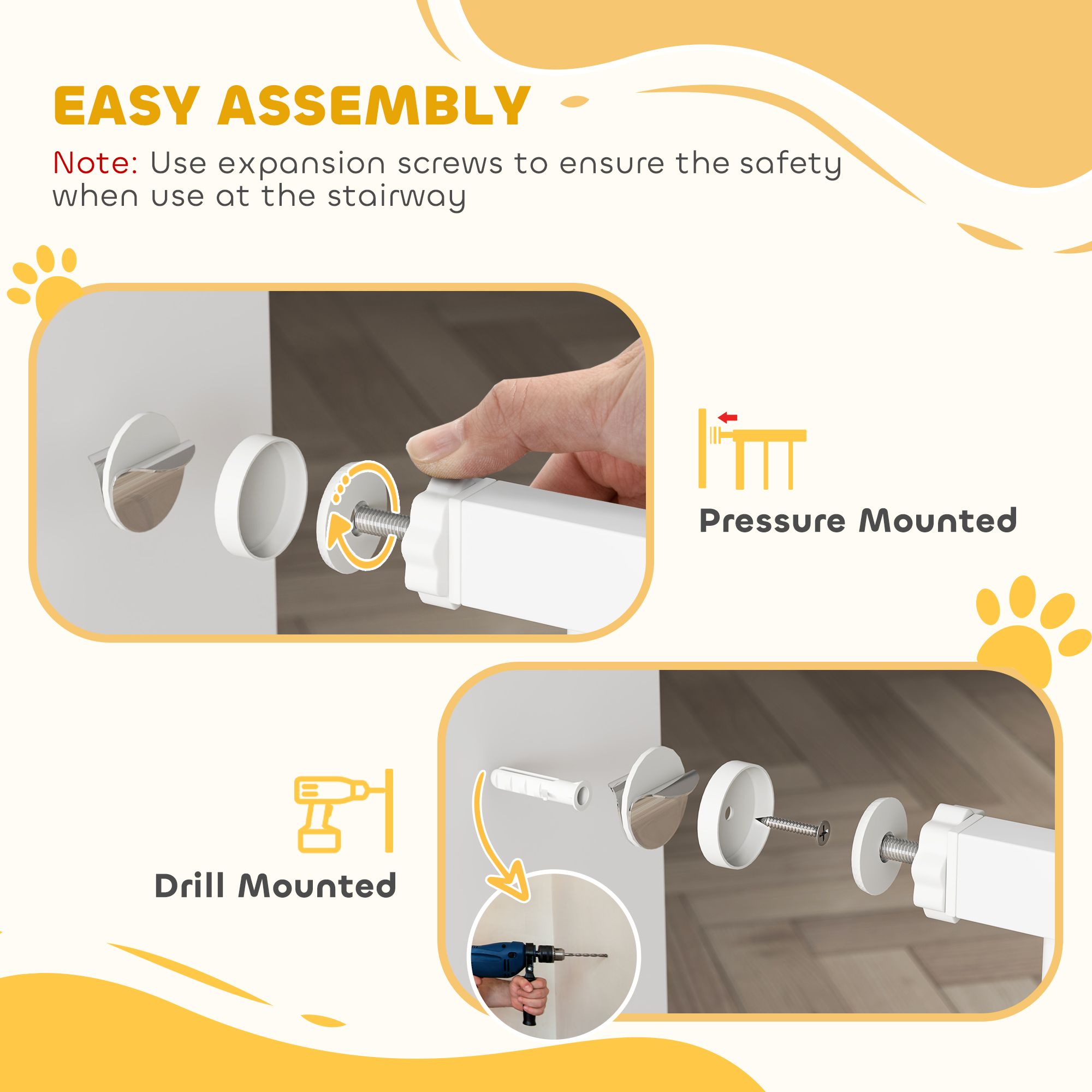 EASY ASSEMBLY

Note: Use expansion screws to ensure the safety when use at the stairway

Pressure Mounted

Drill Mounted