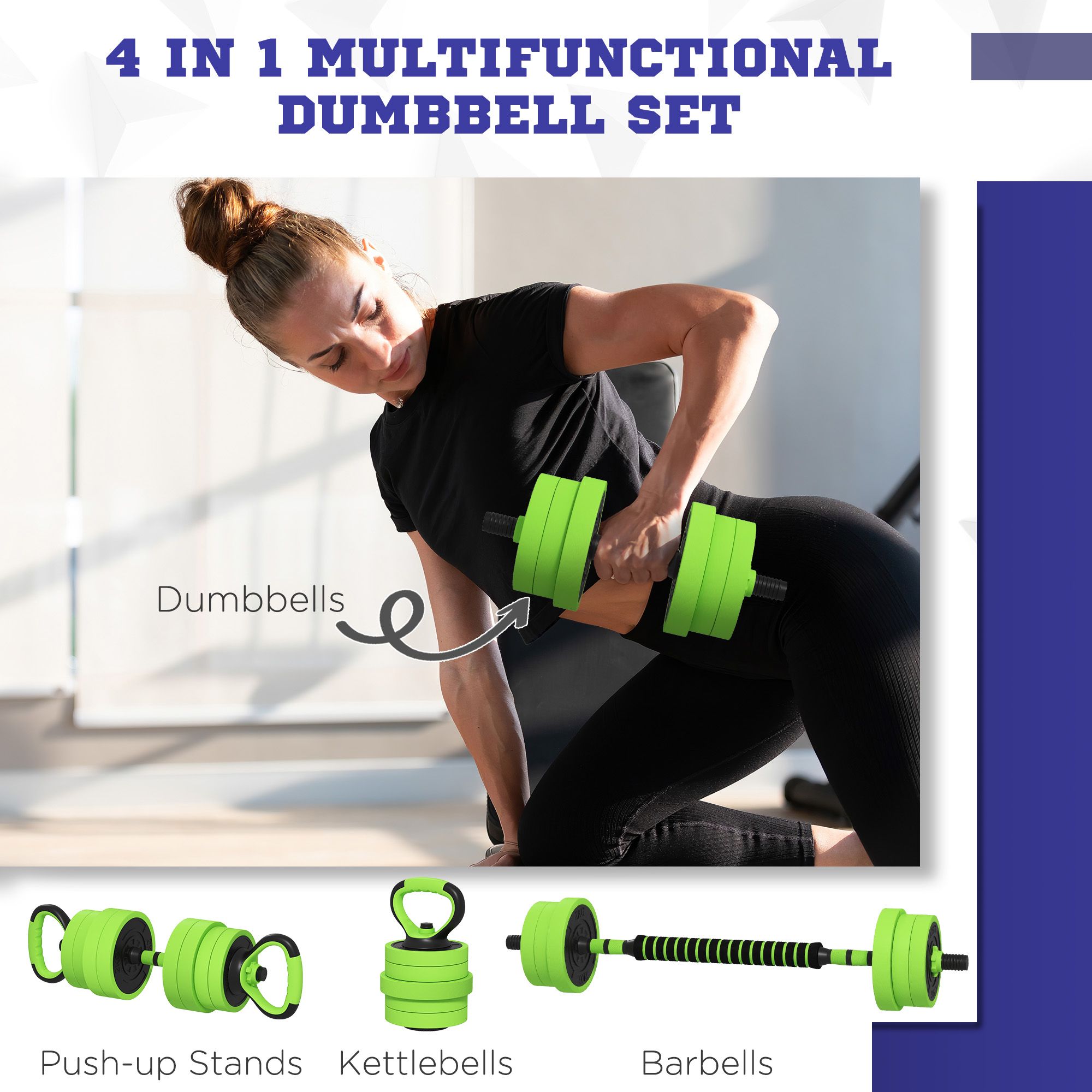 4 IN 1 MULTIFUNCTIONAL DUMBBELL SET

Dumbbells

Push-up Stands

Kettlebells

Barbells