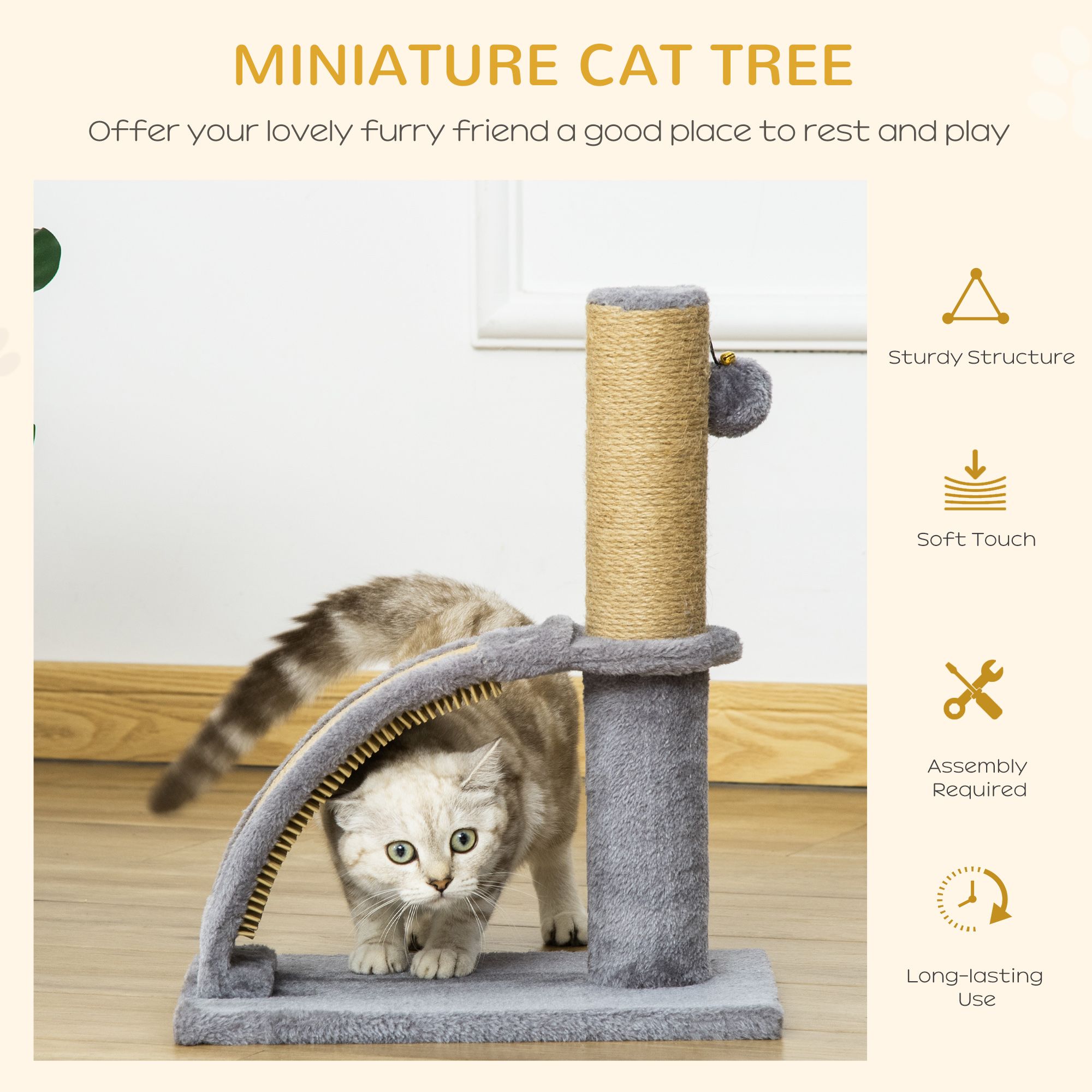 MINIATURE CAT TREE

Offer your lovely furry friend a good place to rest and play

Sturdy Structure

Soft Touch

Assembly Required

Long-lasting Use