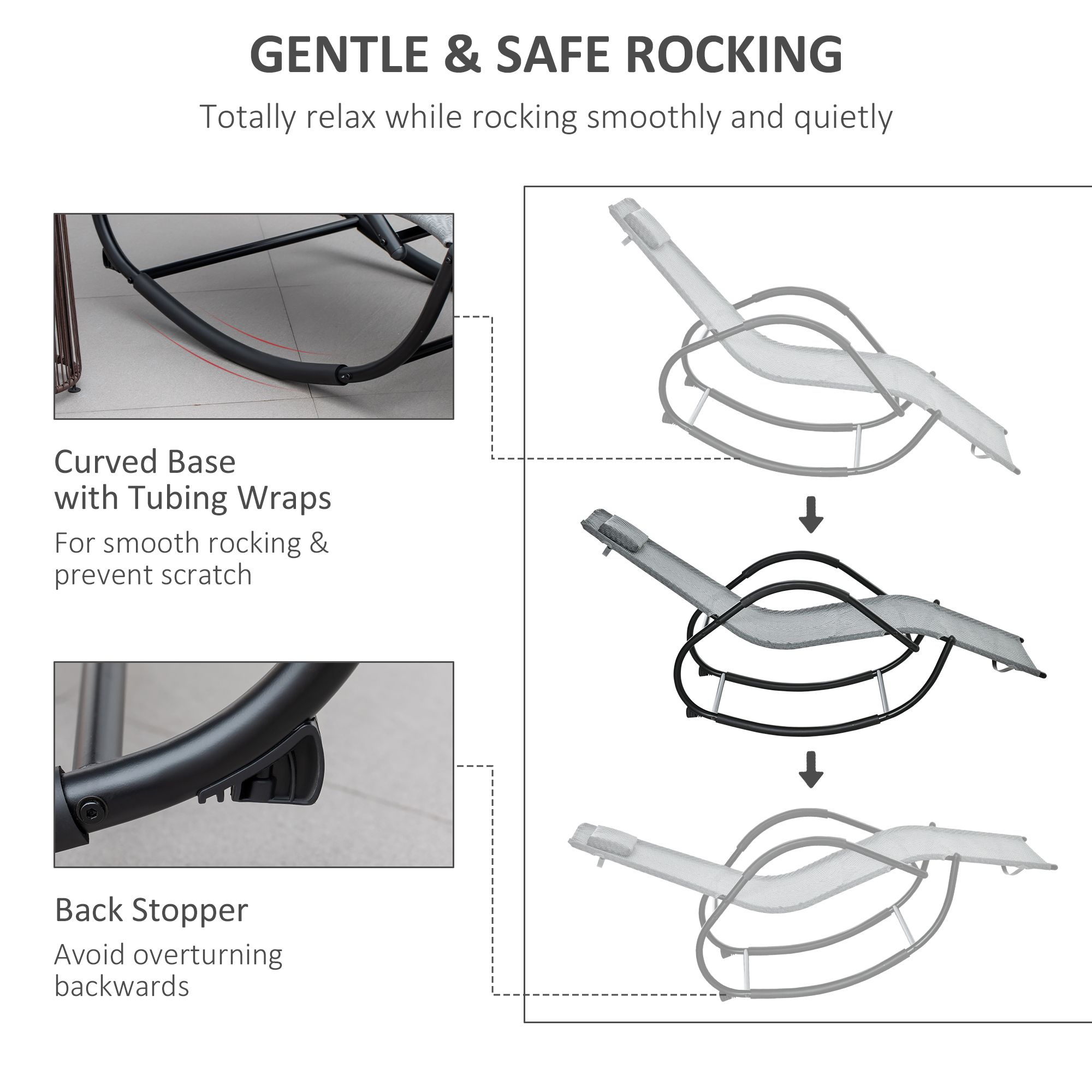 GENTLE & SAFE ROCKING

Totally relax while rocking smoothly and quietly

Curved Base with Tubing Wraps

For smooth rocking & prevent scratch

Back Stopper

Avoid overturning backwards