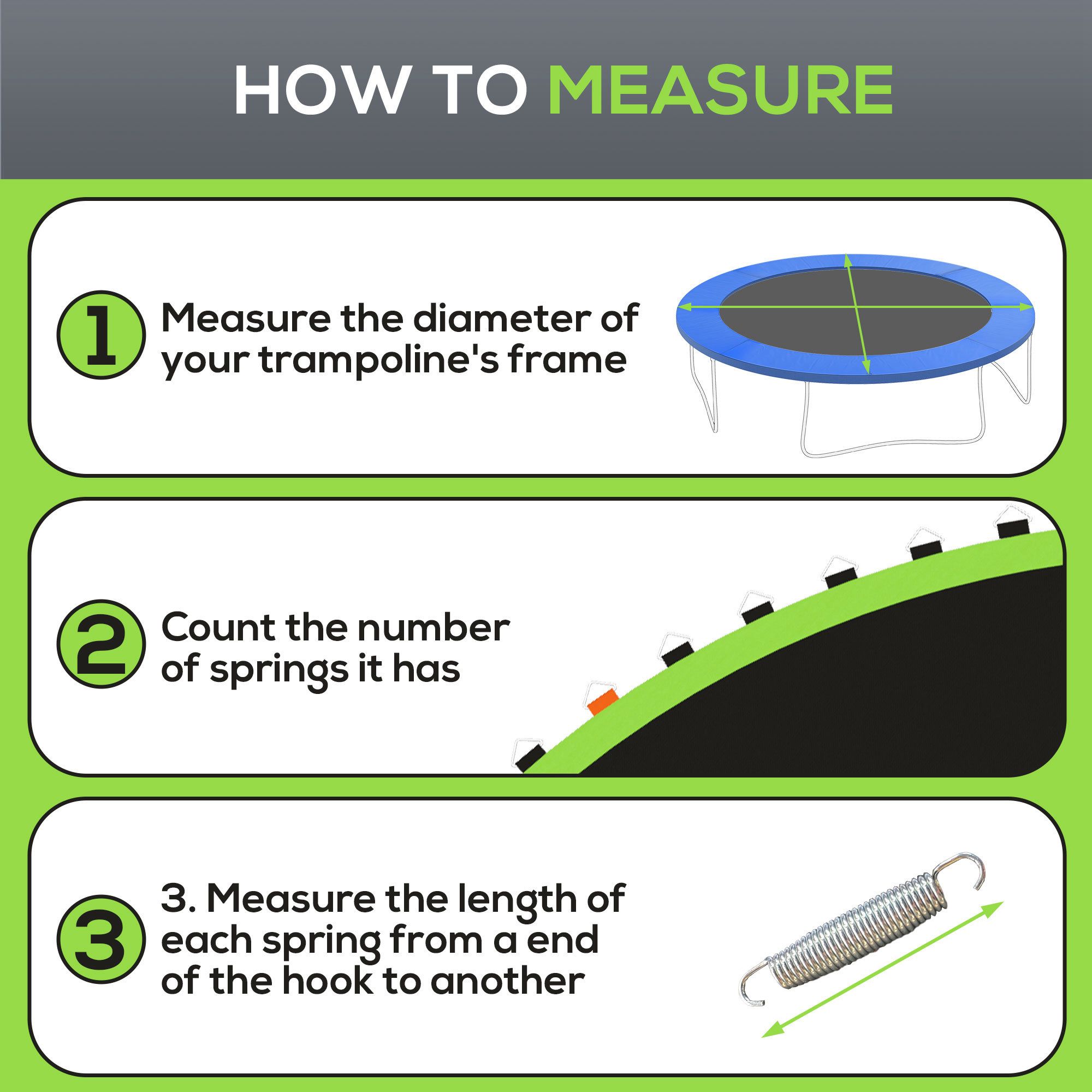 HOW TO MEASURE

1 Measure the diameter of your trampoline's frame

2 Count the number of springs it has

3 3. Measure the length of each spring from a end of the hook to another