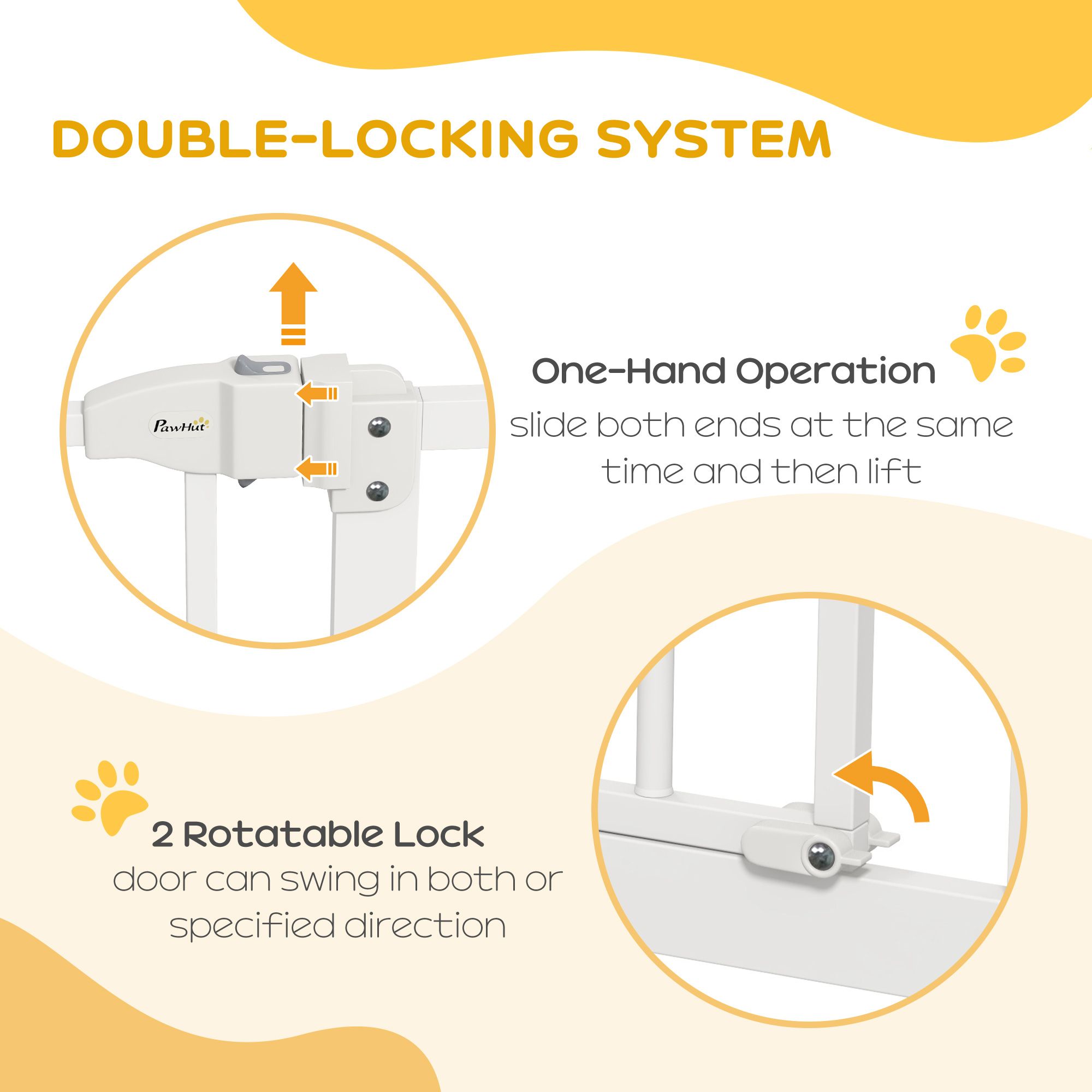 DOUBLE-LOCKING SYSTEM

PawHut

One-Hand Operation

slide both ends at the same time and then lift

2 Rotatable Lock

door can swing in both or specified direction